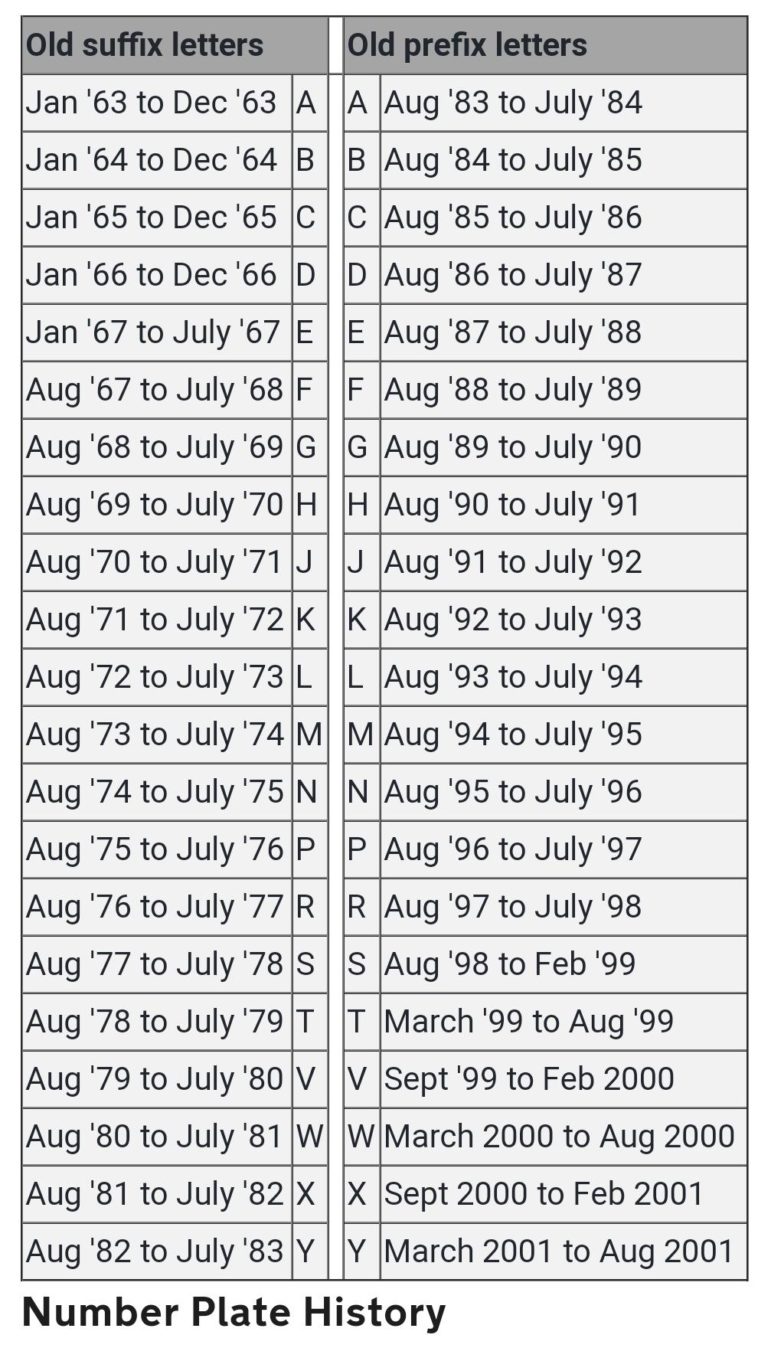 | Old suffix letters | | | Old prefix letters | |
|---|---|---|---|---|
| Jan '63 to Dec '63 | A | | A | Aug '83 to July '84 |
| Jan '64 to Dec '64 | B | | B | Aug '84 to July '85 |
| Jan '65 to Dec '65 | C | | C | Aug '85 to July '86 |
| Jan '66 to Dec '66 | D | | D | Aug '86 to July '87 |
| Jan '67 to July '67 | E | | E | Aug '87 to July '88 |
| Aug '67 to July '68 | F | | F | Aug '88 to July '89 |
| Aug '68 to July '69 | G | | G | Aug '89 to July '90 |
| Aug '69 to July '70 | H | | H | Aug '90 to July '91 |
| Aug '70 to July '71 | J | | J | Aug '91 to July '92 |
| Aug '71 to July '72 | K | | K | Aug '92 to July '93 |
| Aug '72 to July '73 | L | | L | Aug '93 to July '94 |
| Aug '73 to July '74 | M | | M | Aug '94 to July '95 |
| Aug '74 to July '75 | N | | N | Aug '95 to July '96 |
| Aug '75 to July '76 | P | | P | Aug '96 to July '97 |
| Aug '76 to July '77 | R | | R | Aug '97 to July '98 |
| Aug '77 to July '78 | S | | S | Aug '98 to Feb '99 |
| Aug '78 to July '79 | T | | T | March '99 to Aug '99 |
| Aug '79 to July '80 | V | | V | Sept '99 to Feb 2000 |
| Aug '80 to July '81 | W | | W | March 2000 to Aug 2000 |
| Aug '81 to July '82 | X | | X | Sept 2000 to Feb 2001 |
| Aug '82 to July '83 | Y | | Y | March 2001 to Aug 2001 |

Number Plate History