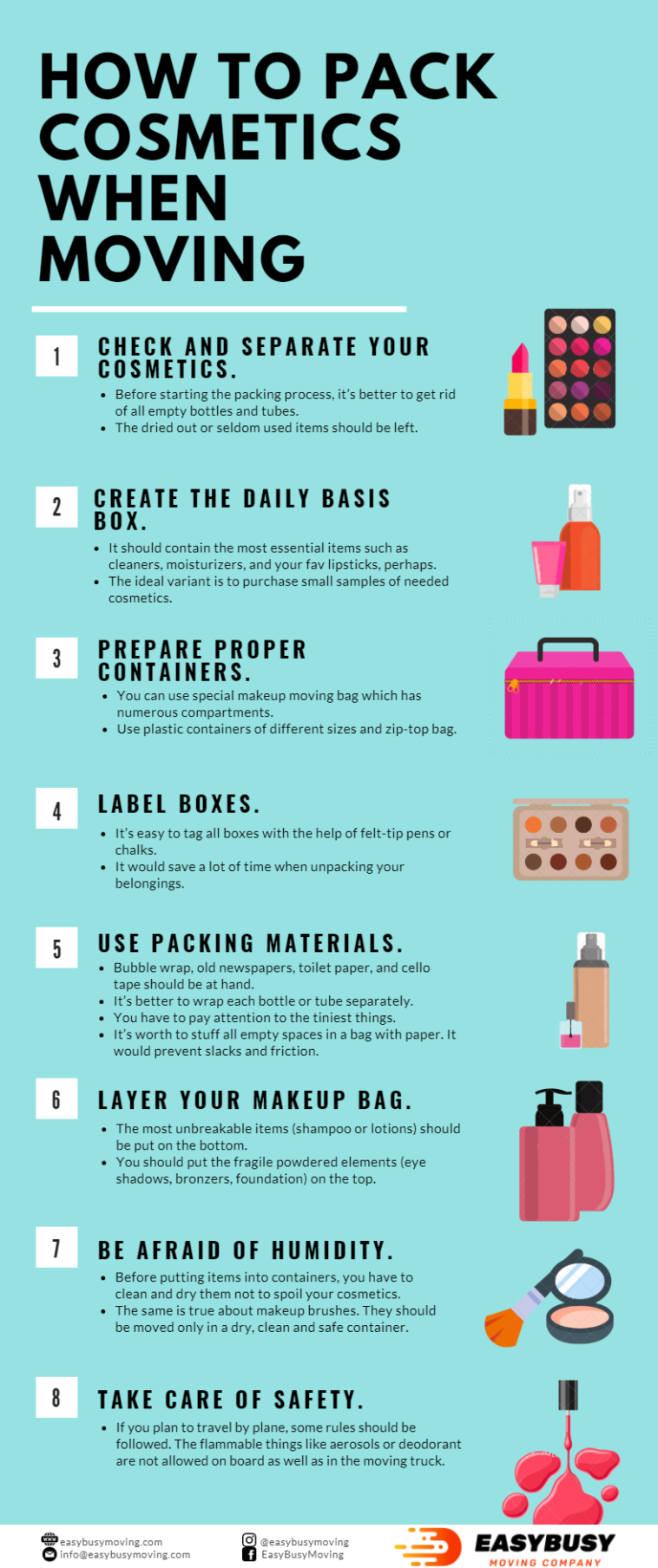 HOW TO PACK COSMETICS WHEN MOVING

1

CHECK AND SEPARATE YOUR COSMETICS.

- Before starting the packing process, it's better to get rid of all empty bottles and tubes.
- The dried out or seldom used items should be left.

2

CREATE THE DAILY BASIS BOX.

- It should contain the most essential items such as cleaners, moisturizers, and your fav lipsticks, perhaps.
- The ideal variant is to purchase small samples of needed cosmetics.

3

PREPARE PROPER CONTAINERS.

- You can use special makeup moving bag which has numerous compartments.
- Use plastic containers of different sizes and zip-top bag.

4

LABEL BOXES.

- It's easy to tag all boxes with the help of felt-tip pens or chalks.
- It would save a lot of time when unpacking your belongings.

5

USE PACKING MATERIALS.

- Bubble wrap, old newspapers, toilet paper, and cello tape should be at hand.
- It's better to wrap each bottle or tube separately.
- You have to pay attention to the tiniest things.
- It's worth to stuff all empty spaces in a bag with paper. It would prevent slacks and friction.

6

LAYER YOUR MAKEUP BAG.

- The most unbreakable items (shampoo or lotions) should be put on the bottom.
- You should put the fragile powdered elements (eye shadows, bronzers, foundation) on the top.

7

BE AFRAID OF HUMIDITY.

- Before putting items into containers, you have to clean and dry them not to spoil your cosmetics.
- The same is true about makeup brushes. They should be moved only in a dry, clean and safe container.

8

TAKE CARE OF SAFETY.

- If you plan to travel by plane, some rules should be followed. The flammable things like aerosols or deodorant are not allowed on board as well as in the moving truck.

easybusymoving.com
info@easybusymoving.com
@easybusymoving
EasyBusyMoving
EASYBUSY
MOVING COMPANY