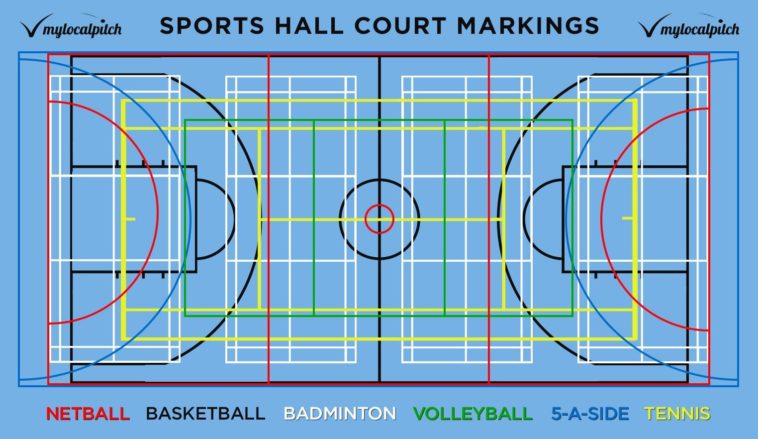 mylocalpitch SPORTS HALL COURT MARKINGS mylocalpitch

NETBALL BASKETBALL BADMINTON VOLLEYBALL 5-A-SIDE TENNIS