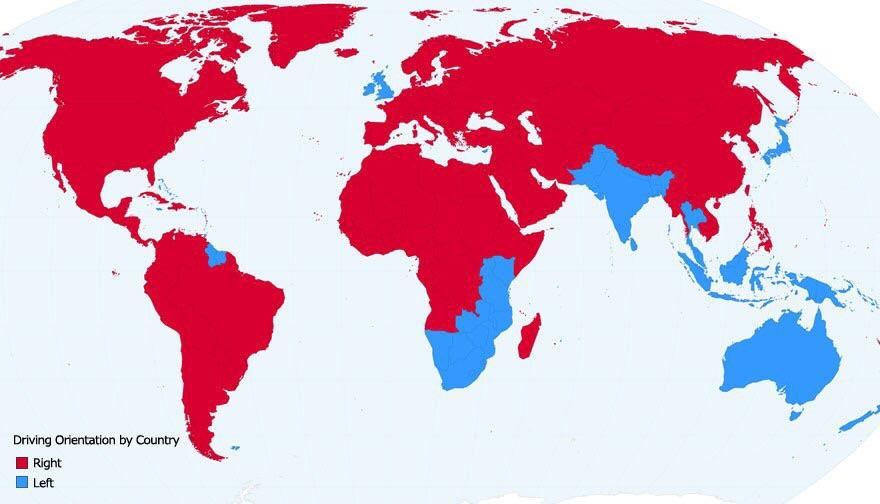 Driving Orientation by Country
Right
Left