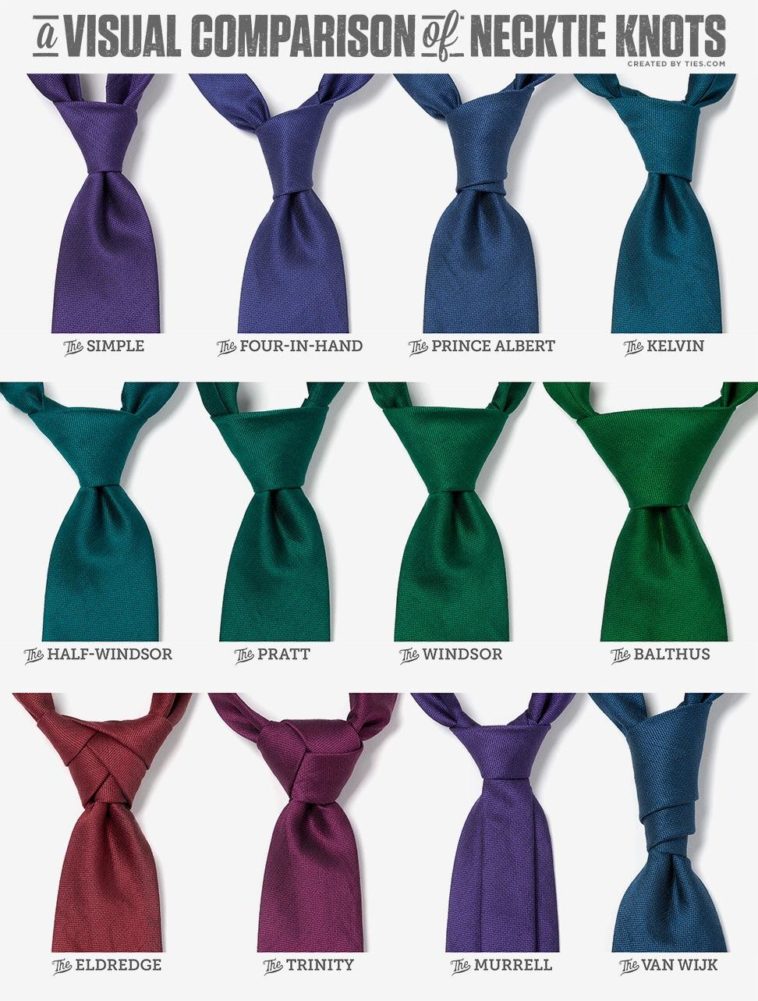 a VISUAL COMPARISON of NECKTIE KNOTS
CREATED BY TIES.COM

The SIMPLE
The FOUR-IN-HAND
The PRINCE ALBERT
The KELVIN

The HALF-WINDSOR
The PRATT
The WINDSOR
The BALTHUS

The ELDREDGE
The TRINITY
The MURRELL
The VAN WIJK