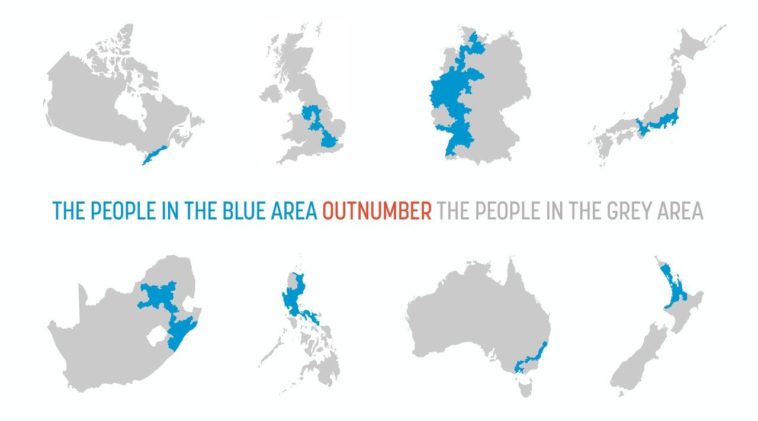 THE PEOPLE IN THE BLUE AREA OUTNUMBER THE PEOPLE IN THE GREY AREA