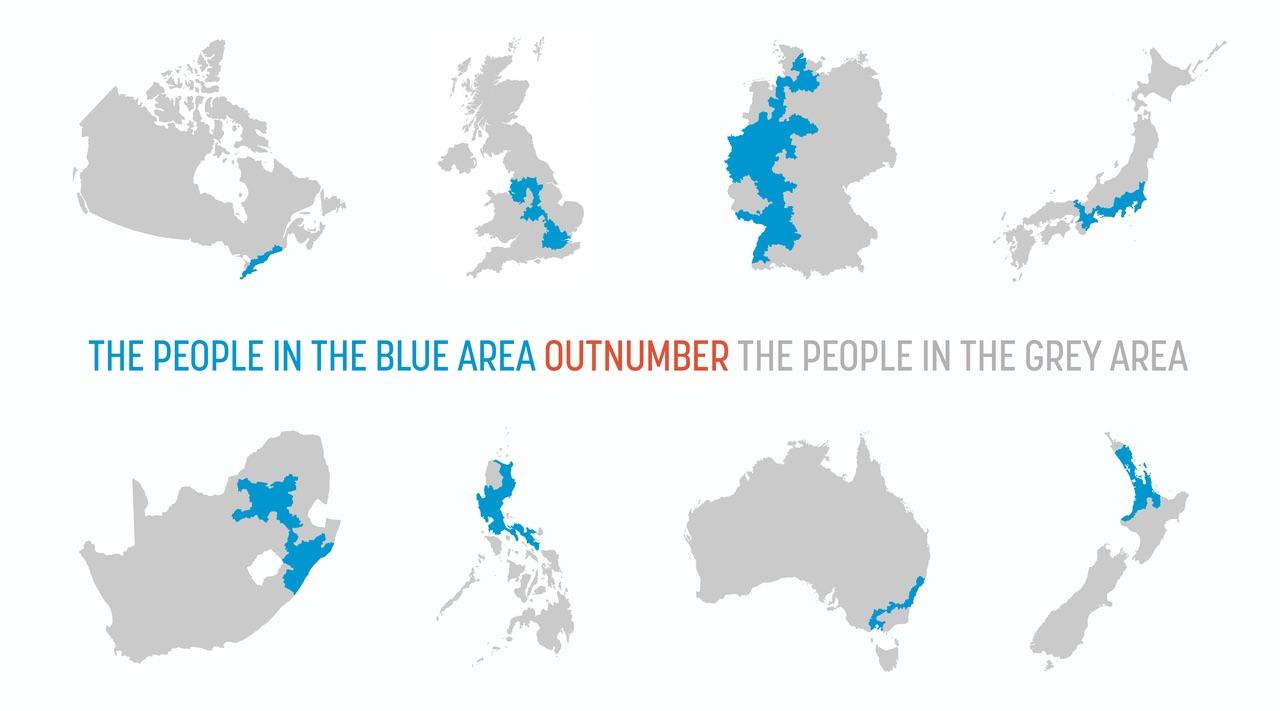 THE PEOPLE IN THE BLUE AREA OUTNUMBER THE PEOPLE IN THE GREY AREA