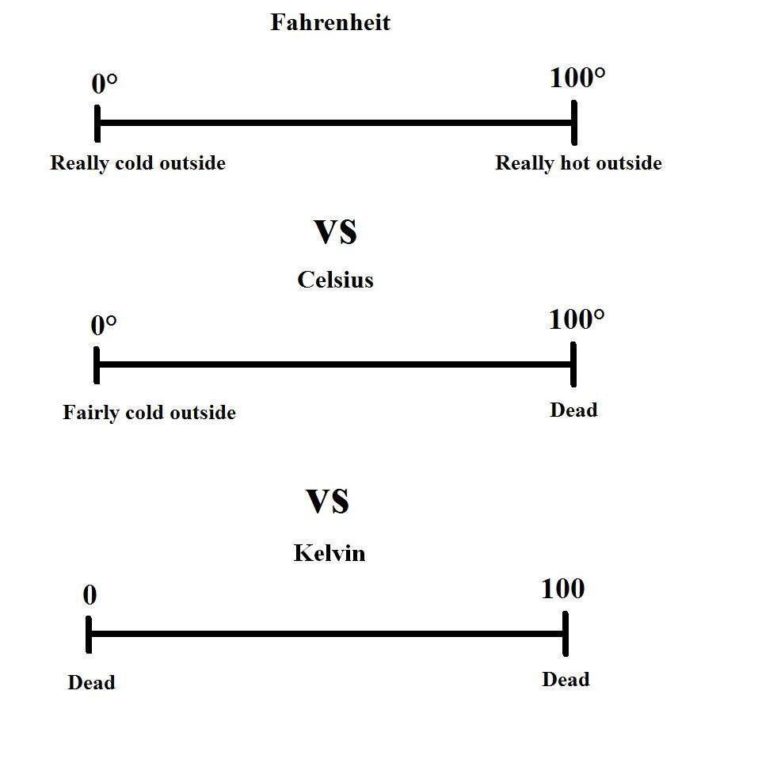 Fahrenheit

0°

100°

Really cold outside

Really hot outside

VS

Celsius

0°

100°

Fairly cold outside

Dead

VS

Kelvin

0

100

Dead

Dead