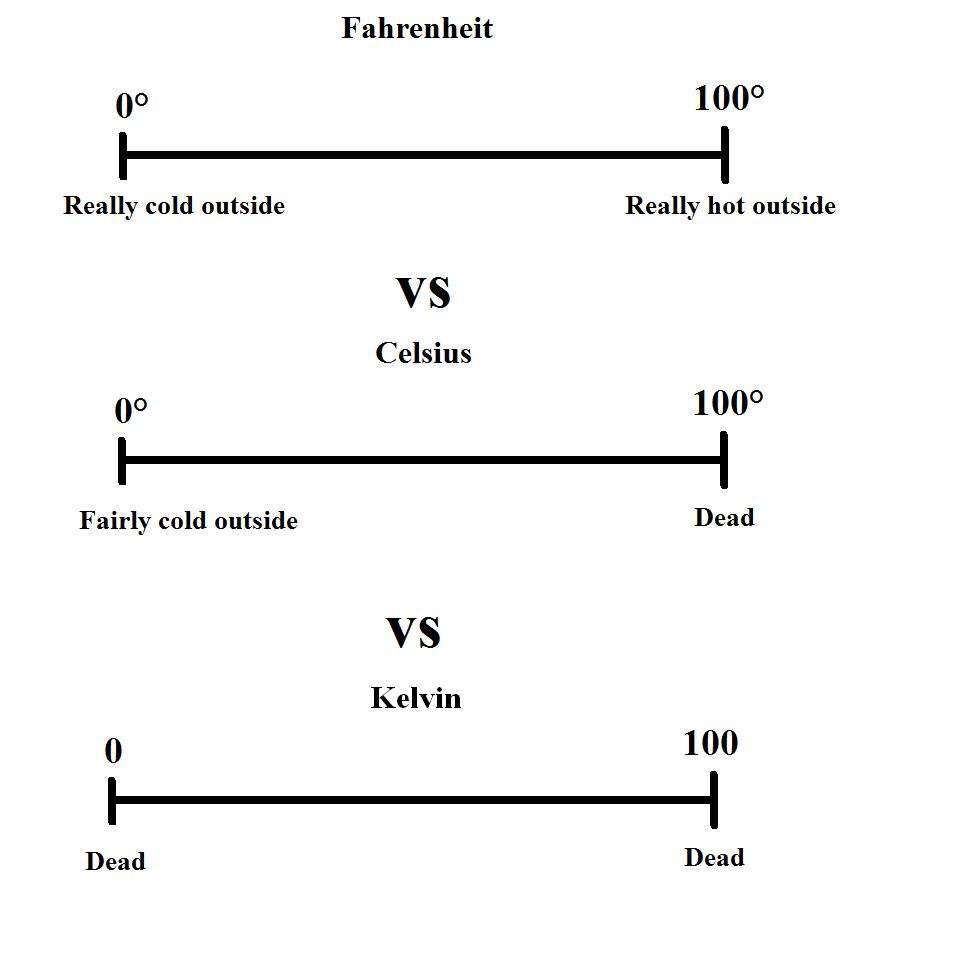 Fahrenheit

0°

100°

Really cold outside

Really hot outside

VS

Celsius

0°

100°

Fairly cold outside

Dead

VS

Kelvin

0

100

Dead

Dead