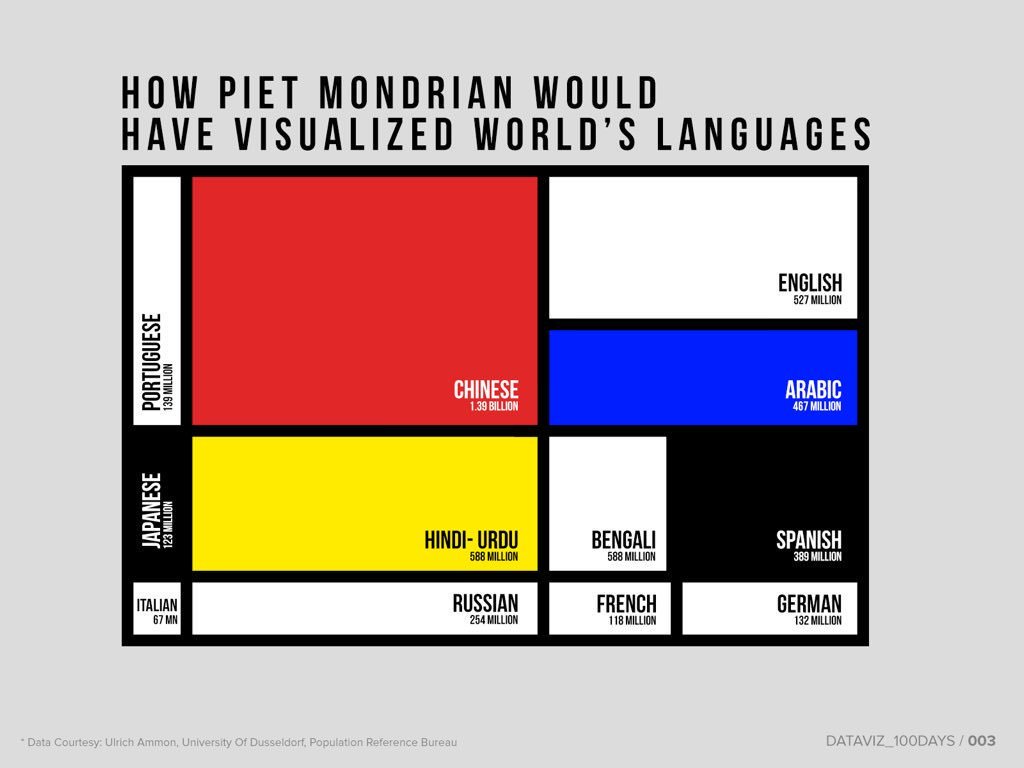 HOW PIET MONDRIAN WOULD
HAVE VISUALIZED WORLD'S LANGUAGES

PORTUGUESE
139 MILLION

CHINESE
1.39 BILLION

ENGLISH
527 MILLION

ARABIC
467 MILLION

JAPANESE
123 MILLION

HINDI- URDU
588 MILLION

BENGALI
588 MILLION

SPANISH
389 MILLION

ITALIAN
67 MN

RUSSIAN
254 MILLION

FRENCH
118 MILLION

GERMAN
132 MILLION

* Data Courtesy: Ulrich Ammon, University Of Dusseldorf, Population Reference Bureau

DATAVIZ_100DAYS / 003