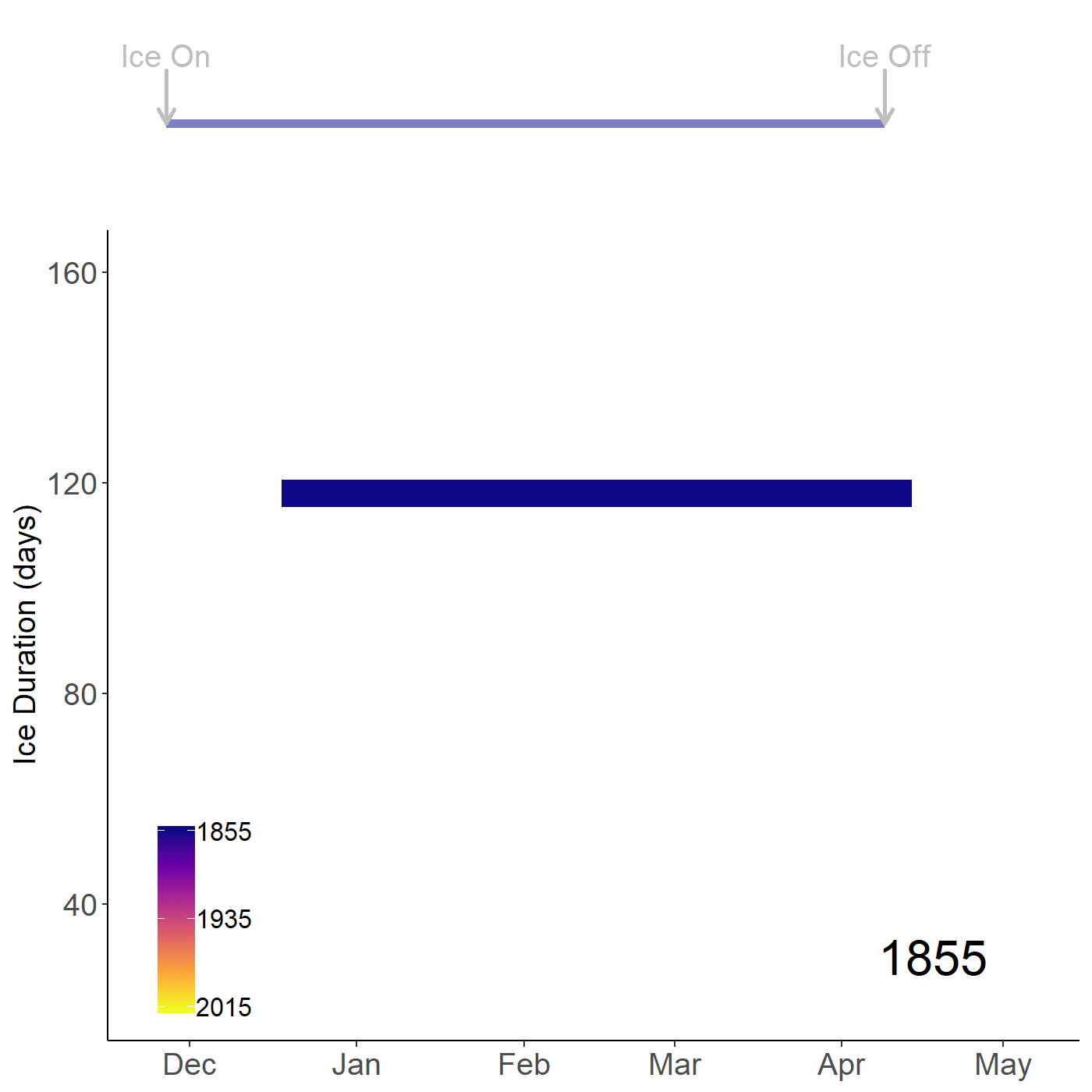 Ice On

Ice Off

Ice Duration (days)

160

120

80

40

1855

1935

2015

1855

Dec

Jan

Feb

Mar

Apr

May