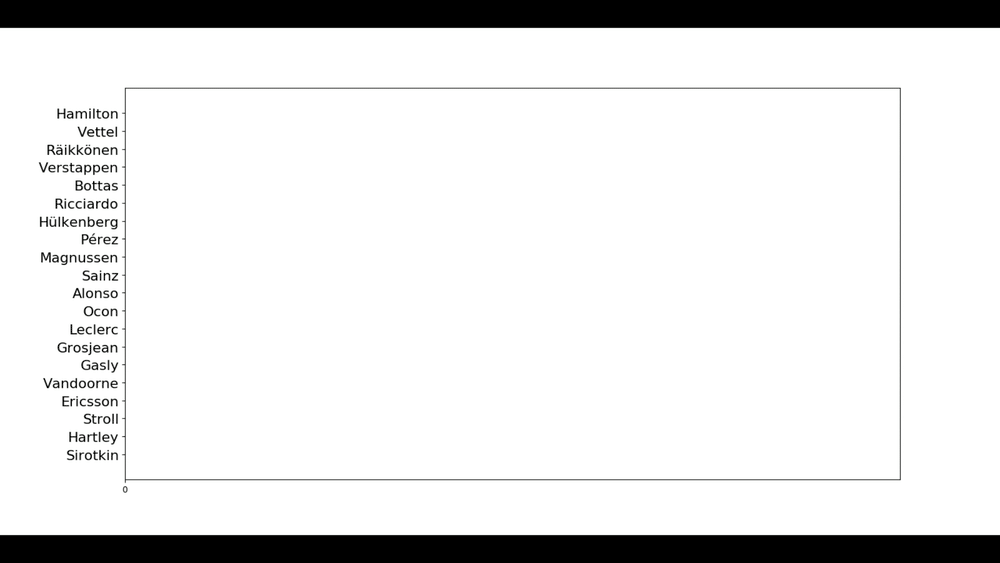 Hamilton
Vettel
Räikkönen
Verstappen
Bottas
Ricciardo
Hülkenberg
Pérez
Magnussen
Sainz
Alonso
Ocon
Leclerc
Grosjean
Gasly
Vandoorne
Ericsson
Stroll
Hartley
Sirotkin

0