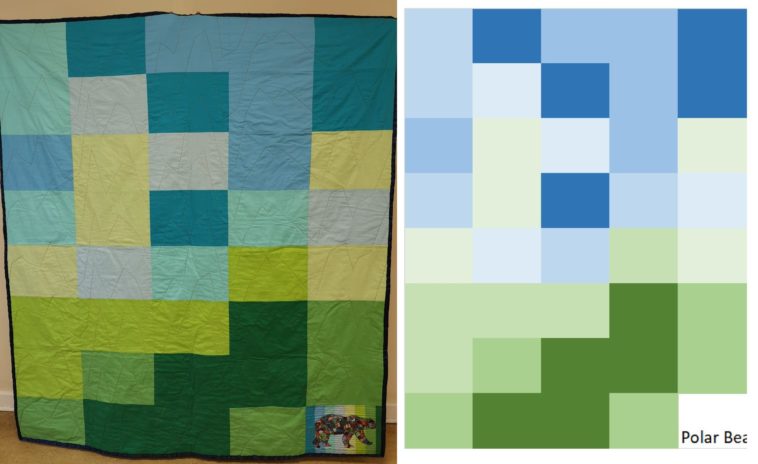 Polar Bea