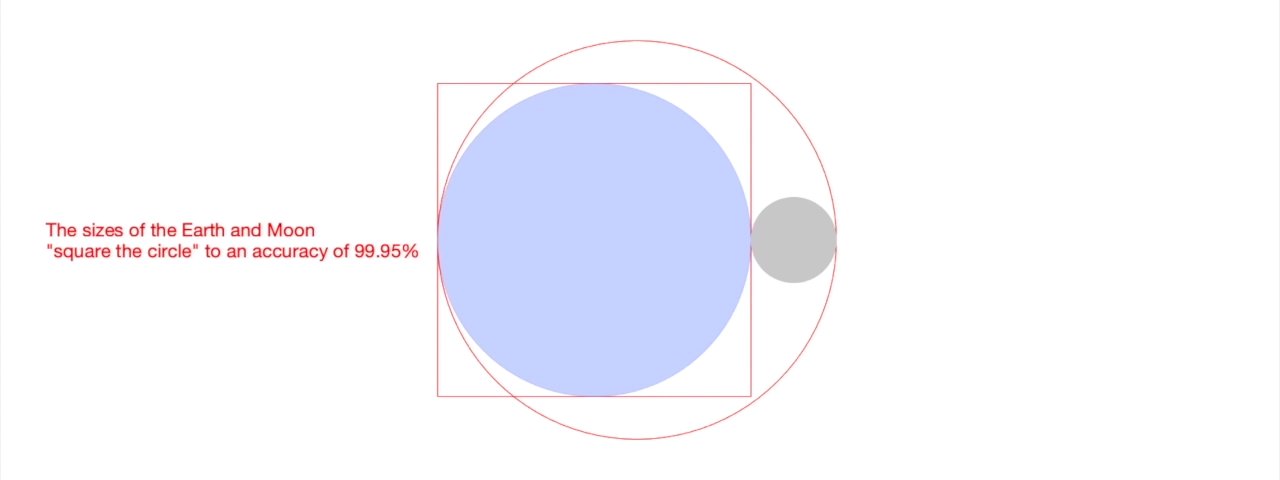 The sizes of the Earth and Moon
"square the circle" to an accuracy of 99.95%