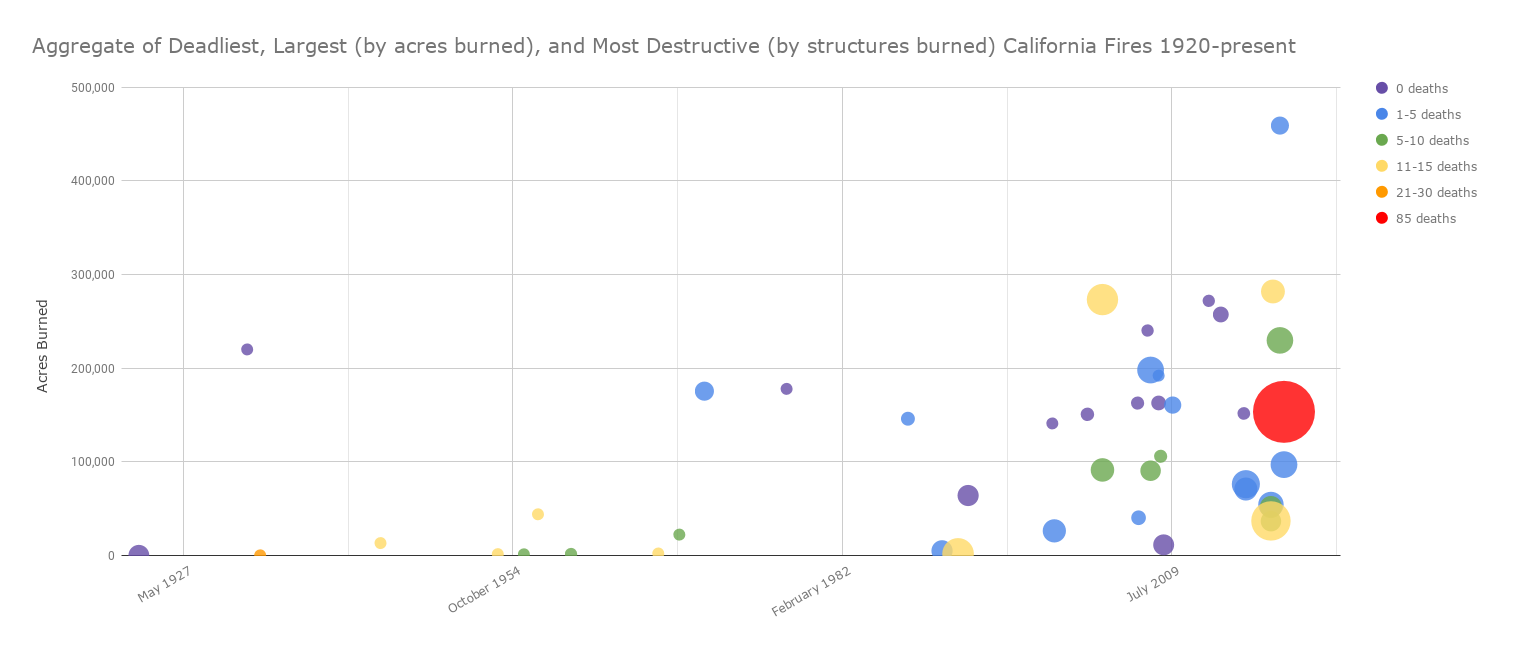 Aggregate of Deadliest, Largest (by acres burned), and Most Destructive (by structures burned) California Fires 1920-present

0 deaths
1-5 deaths
5-10 deaths
11-15 deaths
21-30 deaths
85 deaths

Acres Burned

500,000
400,000
300,000
200,000
100,000
0

May 1927
October 1954
February 1982
July 2009