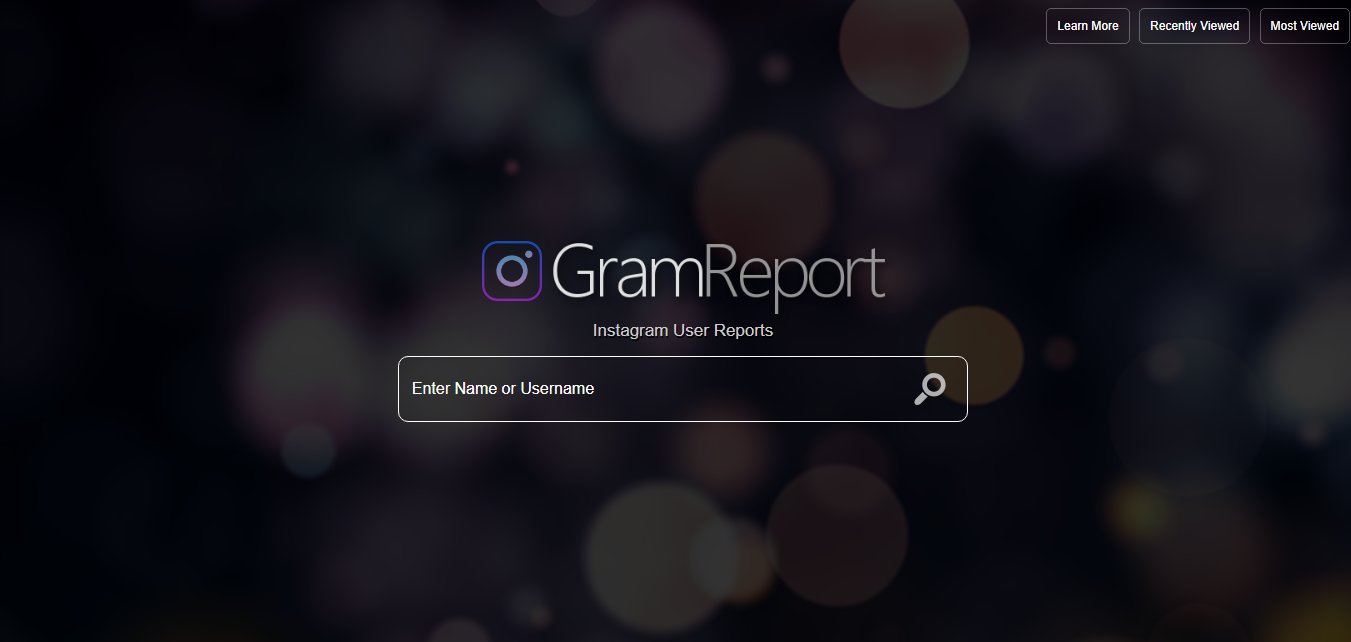 Learn More
Recently Viewed
Most Viewed

GramReport
Instagram User Reports

Enter Name or Username