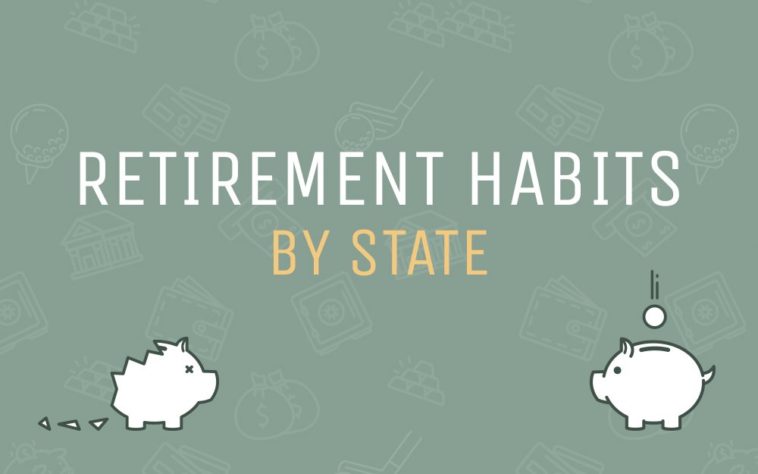 RETIREMENT HABITS
BY STATE