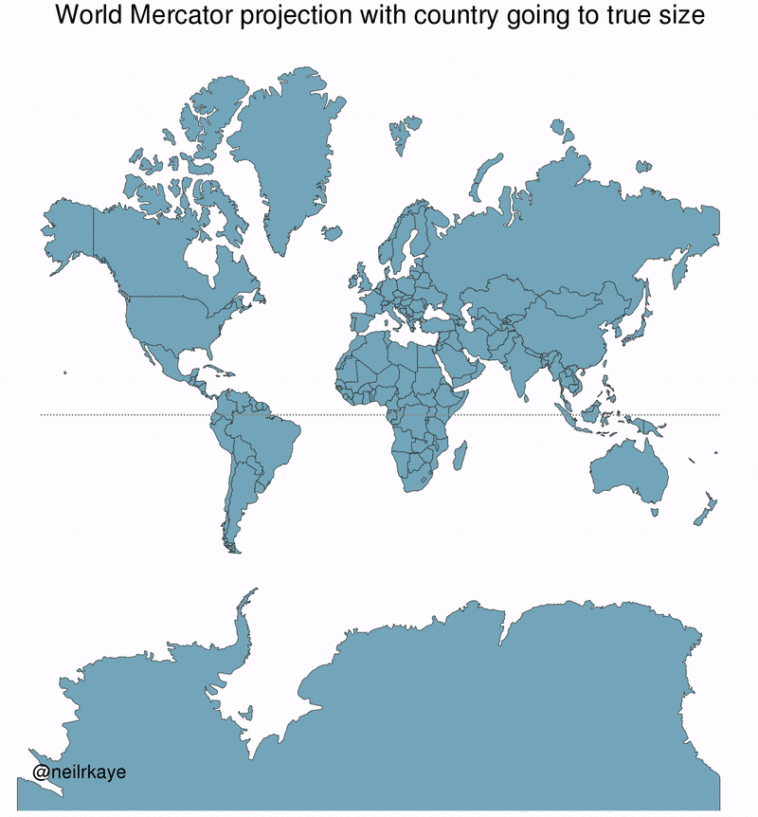 World Mercator projection with country going to true size

@neilrkaye