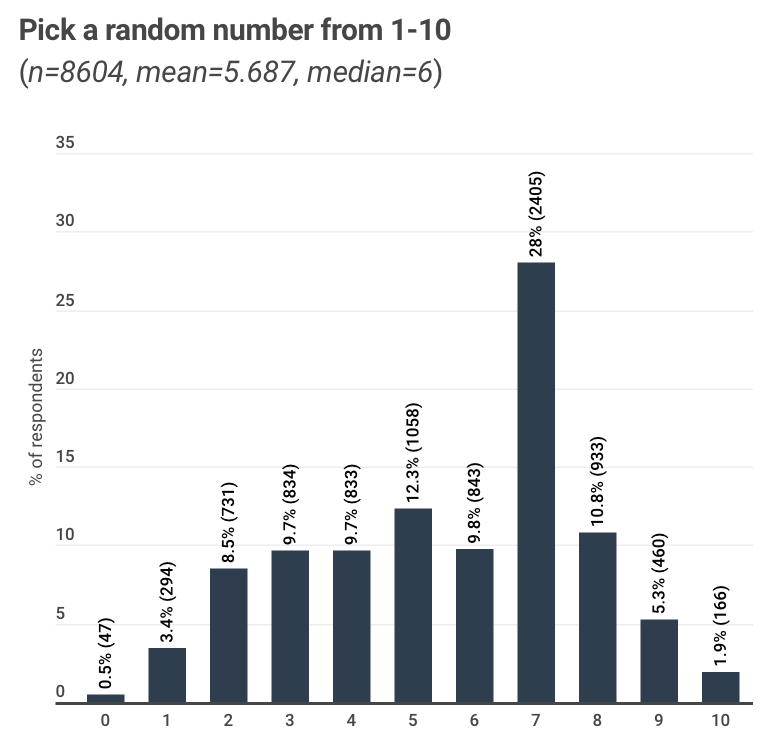 Pick a random number from 1-10
(n=8604, mean=5.687, median=6)

% of respondents

35
30
25
20
15
10
5
0

0.5% (47)
3.4% (294)
8.5% (731)
9.7% (834)
9.7% (833)
12.3% (1058)
9.8% (843)
28% (2405)
10.8% (933)
5.3% (460)
1.9% (166)

0 1 2 3 4 5 6 7 8 9 10