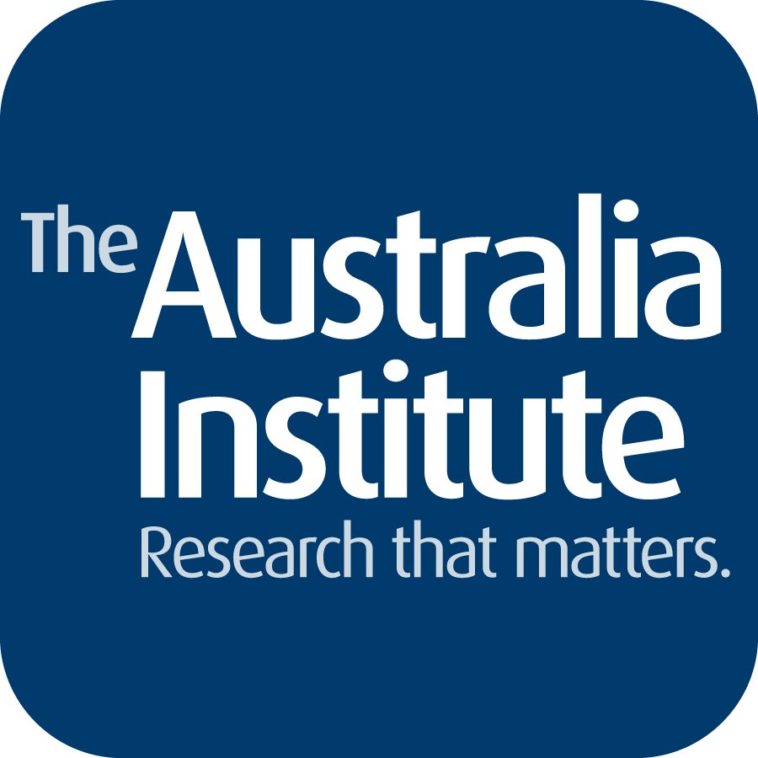 The Australia Institute
Research that matters.