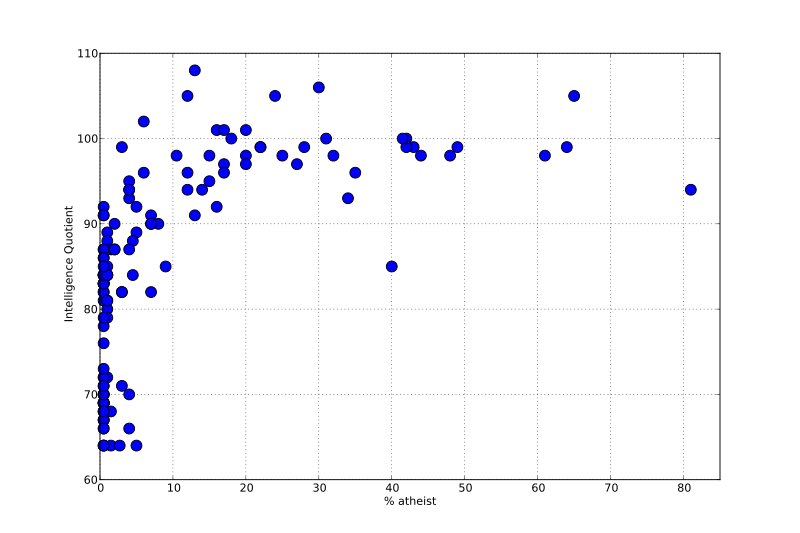 110
100
90
80
70
60
Intelligence Quotient
0
10
20
30
40
50
60
70
80
% atheist