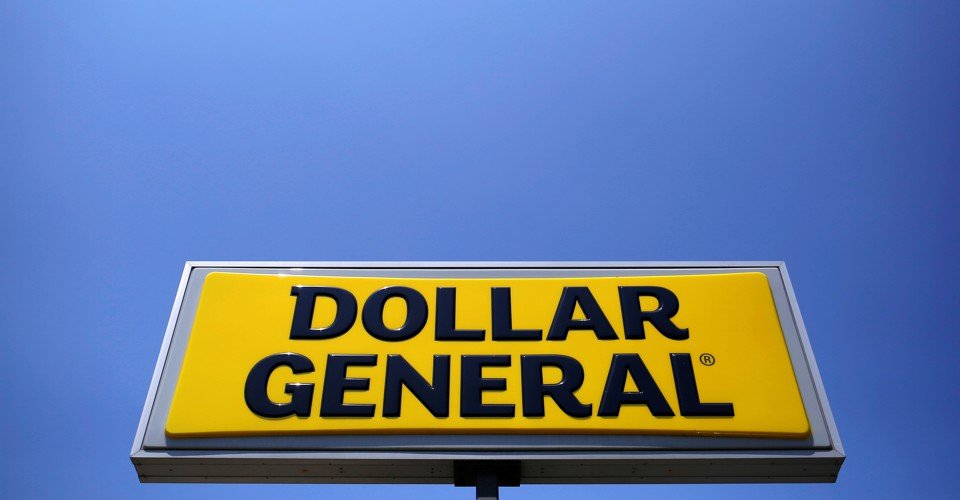 DOLLAR
GENERAL®