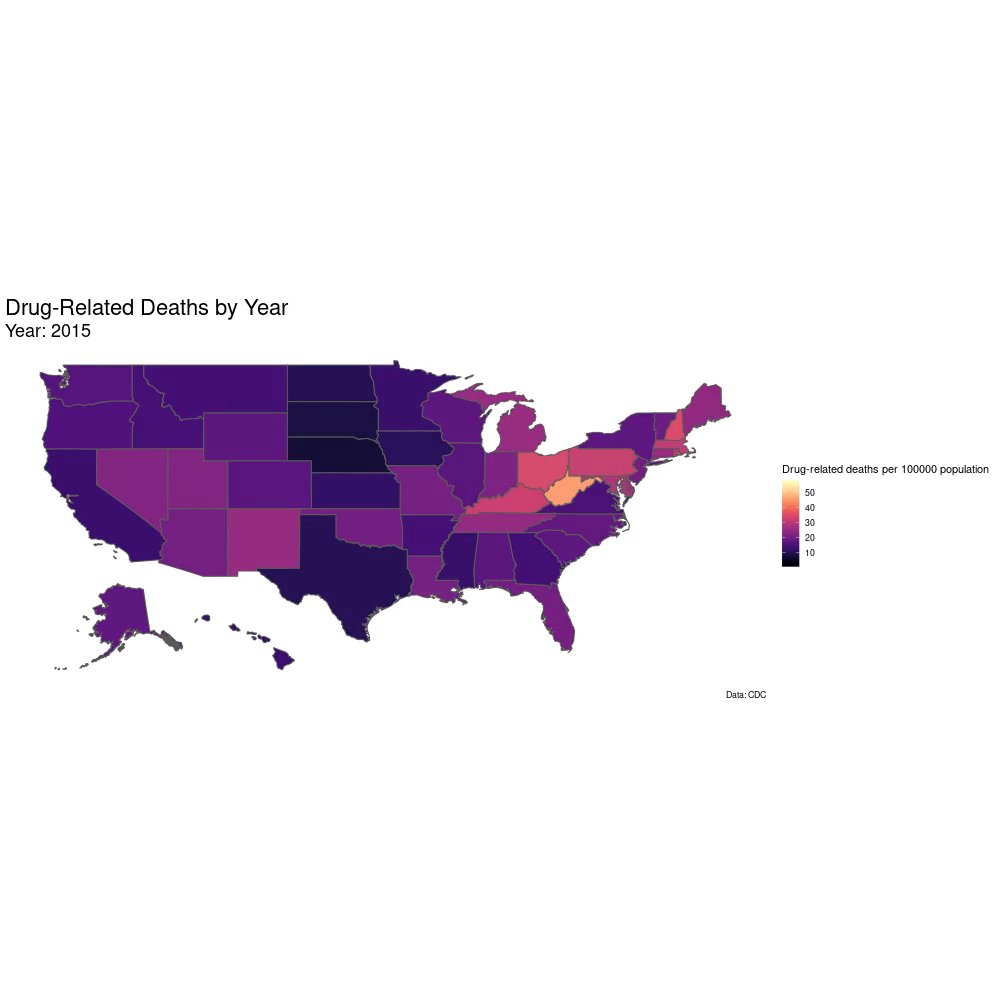 Drug-Related Deaths by Year
Year: 2015

Drug-related deaths per 100000 population
50
40
30
20
10

Data: CDC