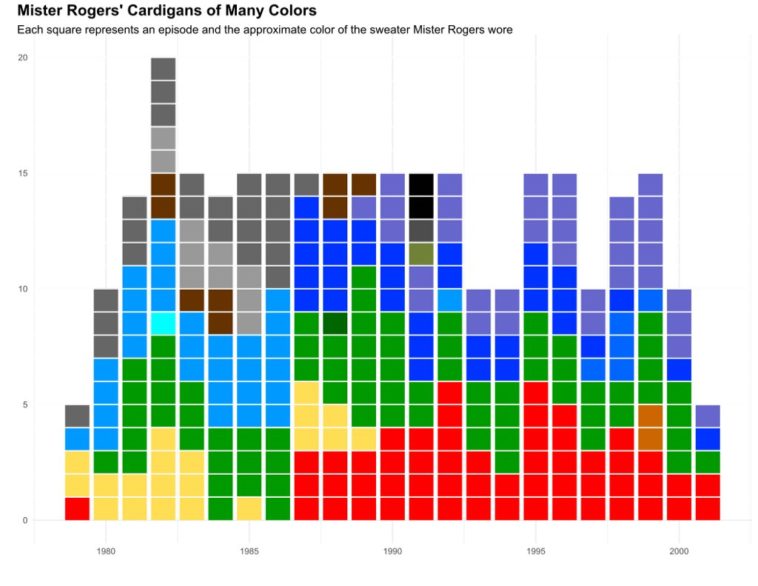 Mister Rogers' Cardigans of Many Colors
Each square represents an episode and the approximate color of the sweater Mister Rogers wore

20
15
10
5
0

1980
1985
1990
1995
2000