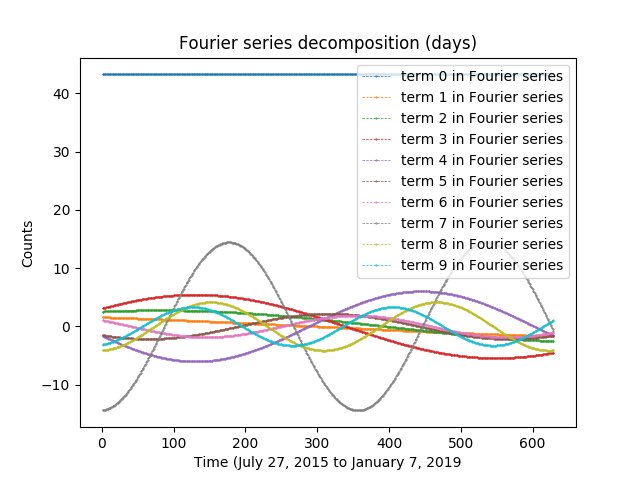 Fourier series decomposition (days)

term 0 in Fourier series
term 1 in Fourier series
term 2 in Fourier series
term 3 in Fourier series
term 4 in Fourier series
term 5 in Fourier series
term 6 in Fourier series
term 7 in Fourier series
term 8 in Fourier series
term 9 in Fourier series

Counts

40
30
20
10
0
−10

0
100
200
300
400
500
600

Time (July 27, 2015 to January 7, 2019