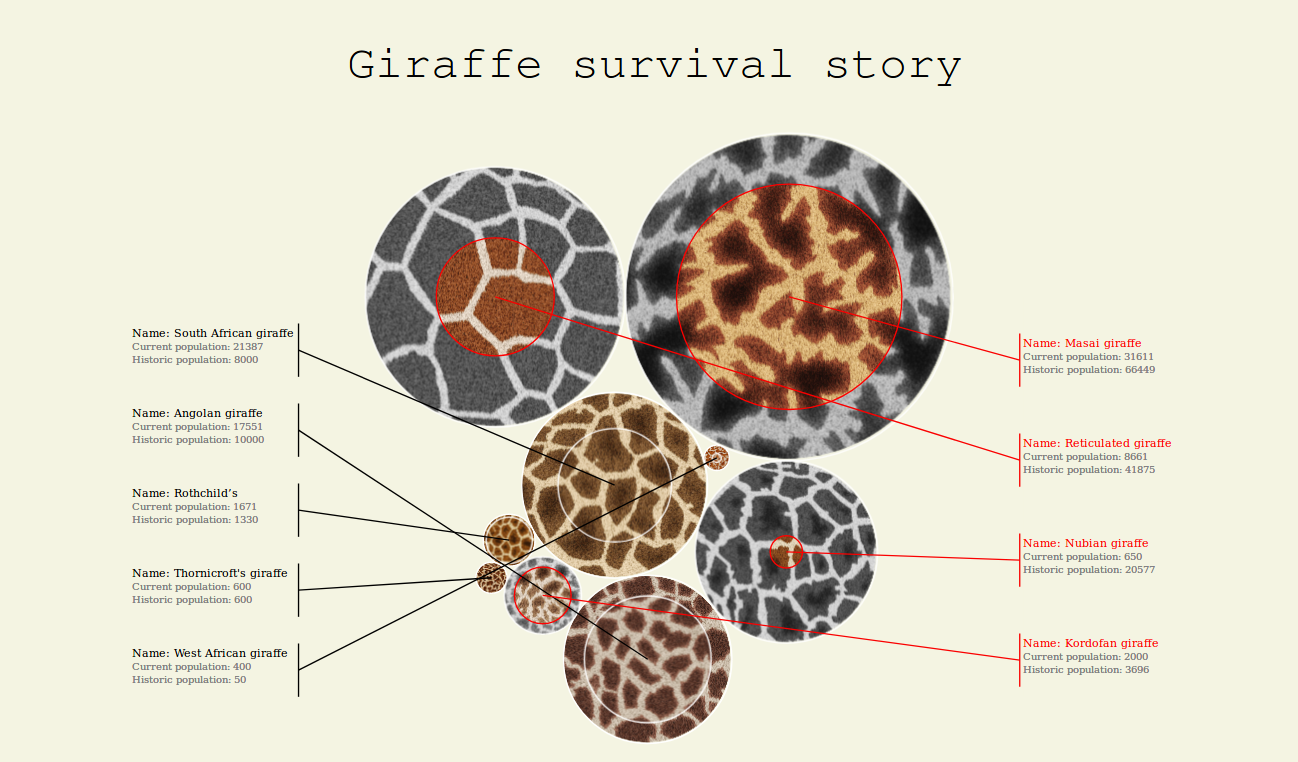 Giraffe survival story

Name: South African giraffe
Current population: 21387
Historic population: 8000

Name: Angolan giraffe
Current population: 17551
Historic population: 10000

Name: Rothchild's
Current population: 1671
Historic population: 1330

Name: Thornicroft's giraffe
Current population: 600
Historic population: 600

Name: West African giraffe
Current population: 400
Historic population: 50

Name: Masai giraffe
Current population: 31611
Historic population: 66449

Name: Reticulated giraffe
Current population: 8661
Historic population: 41875

Name: Nubian giraffe
Current population: 650
Historic population: 20577

Name: Kordofan giraffe
Current population: 2000
Historic population: 3696