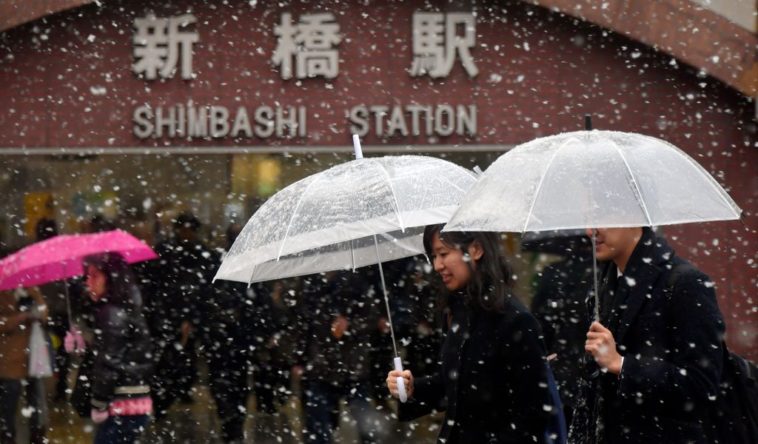 新橋駅
SHIMBASHI STATION