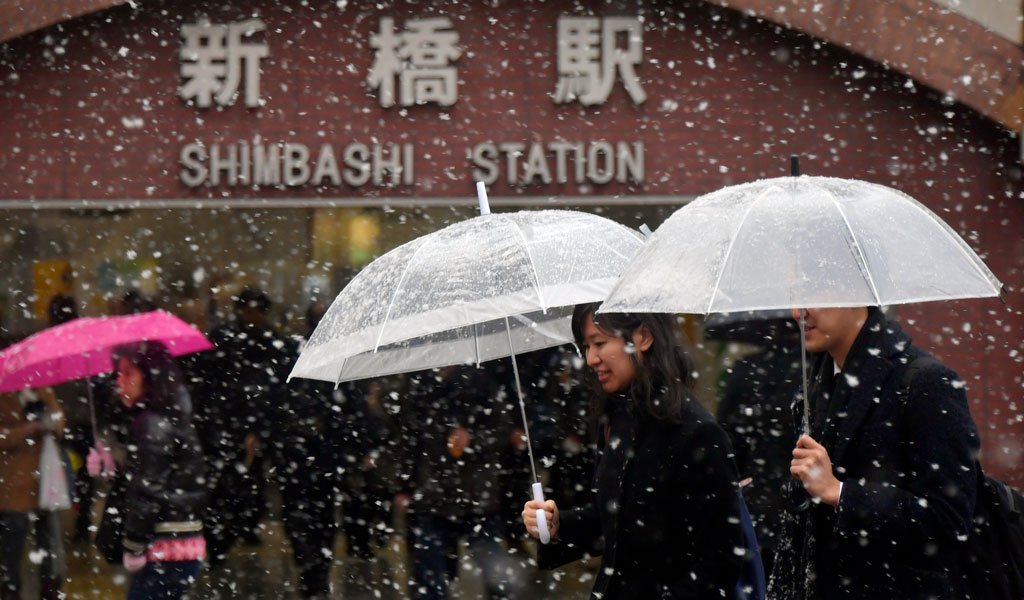 新橋駅
SHIMBASHI STATION