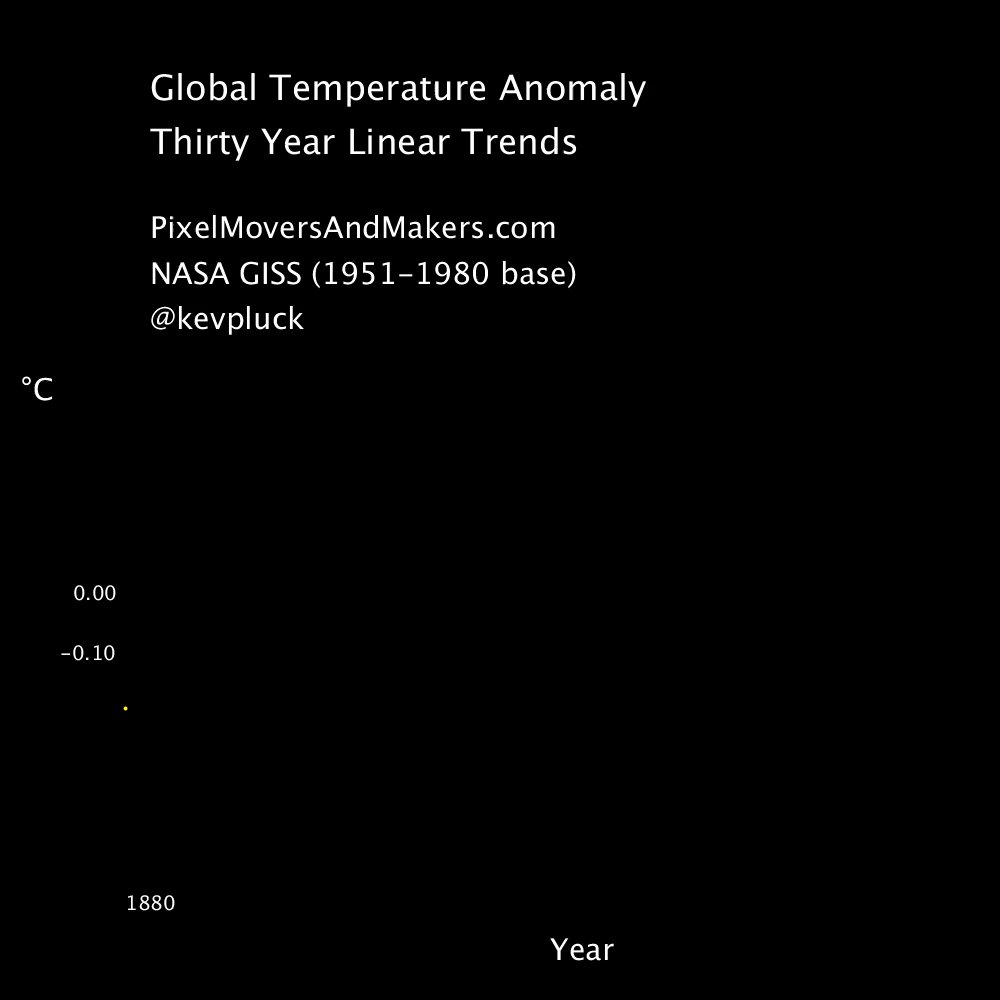 Global Temperature Anomaly
Thirty Year Linear Trends

PixelMoversAndMakers.com
NASA GISS (1951-1980 base)
@kevpluck

°C

0.00

-0.10

1880

Year