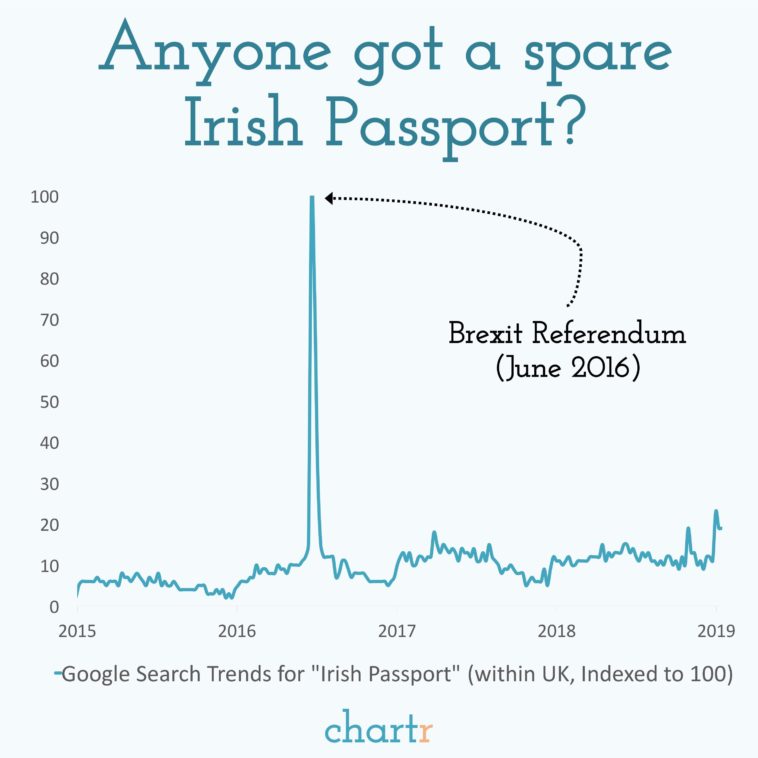 Anyone got a spare Irish Passport?

100
90
80
70
60
50
40
30
20
10
0

Brexit Referendum
(June 2016)

2015
2016
2017
2018
2019

Google Search Trends for "Irish Passport" (within UK, Indexed to 100)

chartr