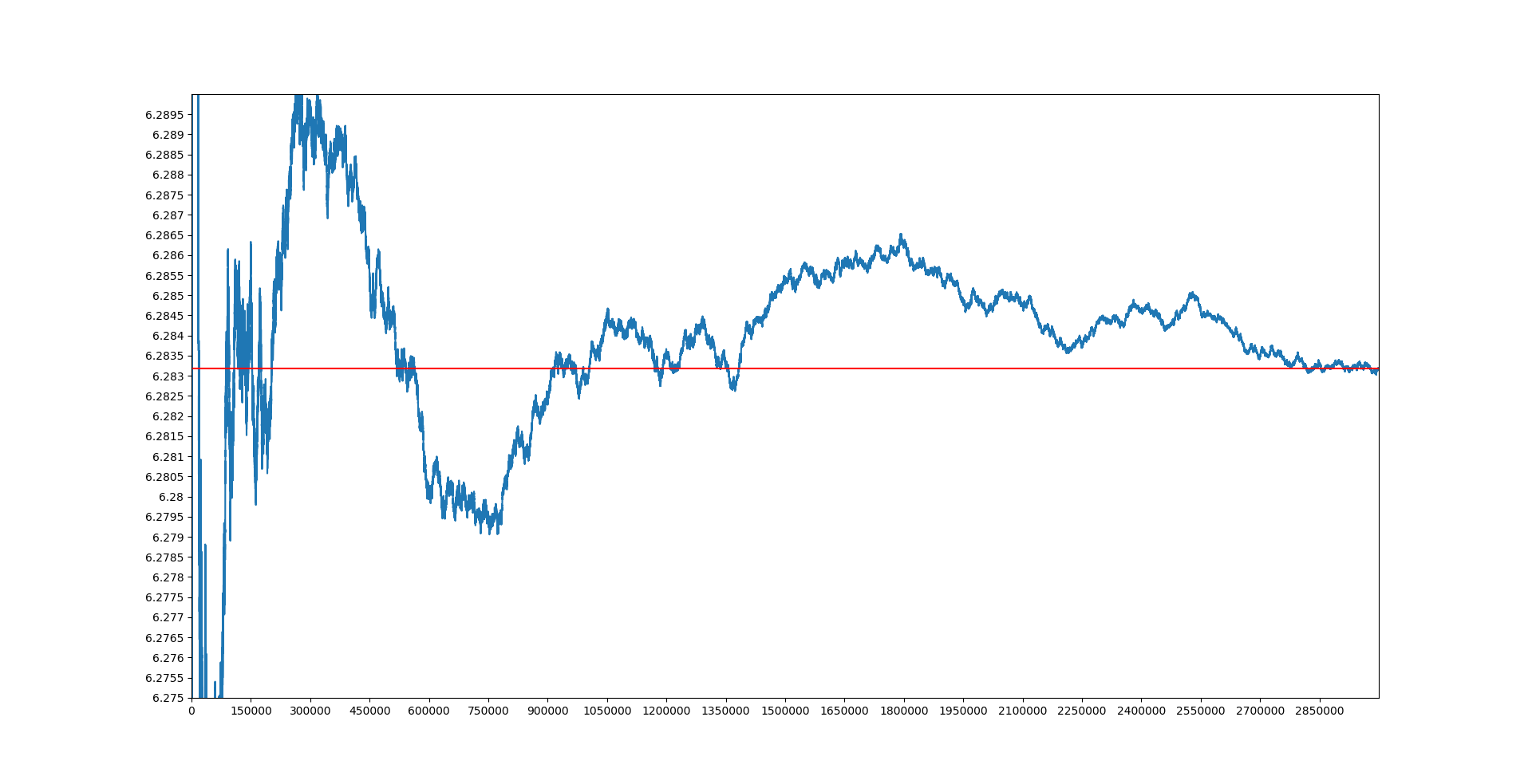 6.2895
6.289
6.2885
6.288
6.2875
6.287
6.2865
6.286
6.2855
6.285
6.2845
6.284
6.2835
6.283
6.2825
6.282
6.2815
6.281
6.2805
6.28
6.2795
6.279
6.2785
6.278
6.2775
6.277
6.2765
6.276
6.2755
6.275

0
150000
300000
450000
600000
750000
900000
1050000
1200000
1350000
1500000
1650000
1800000
1950000
2100000
2250000
2400000
2550000
2700000
2850000