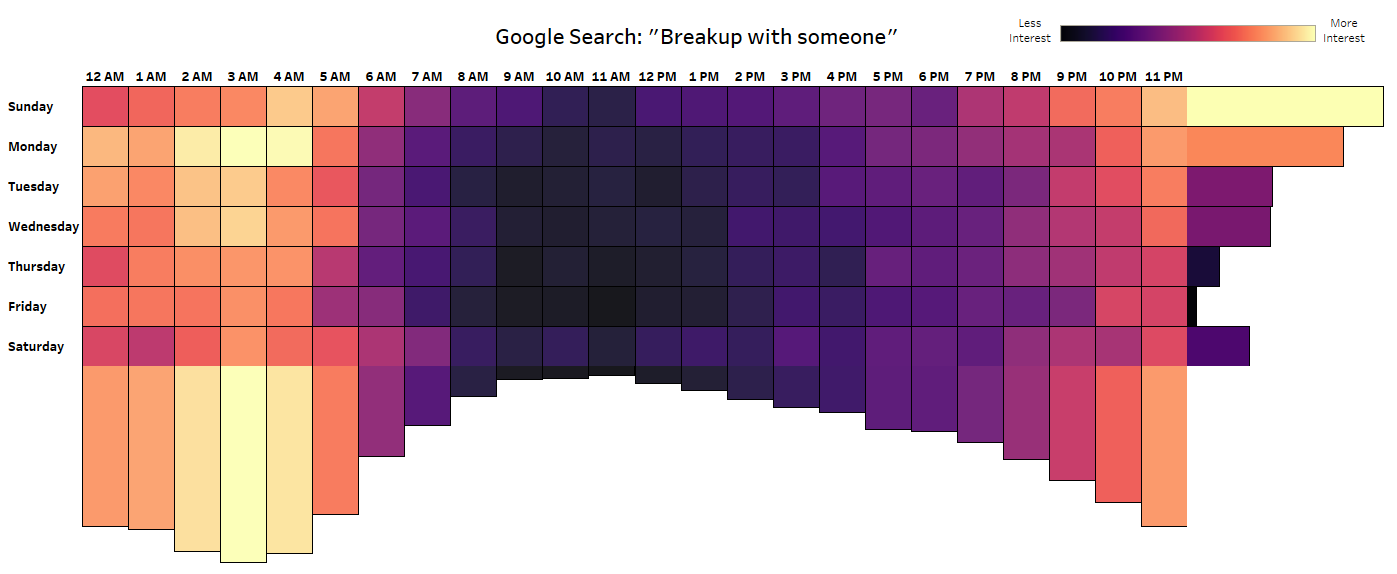 Google Search: "Breakup with someone"

Less Interest

More Interest

12 AM 1 AM 2 AM 3 AM 4 AM 5 AM 6 AM 7 AM 8 AM 9 AM 10 AM 11 AM 12 PM 1 PM 2 PM 3 PM 4 PM 5 PM 6 PM 7 PM 8 PM 9 PM 10 PM 11 PM

Sunday
Monday
Tuesday
Wednesday
Thursday
Friday
Saturday