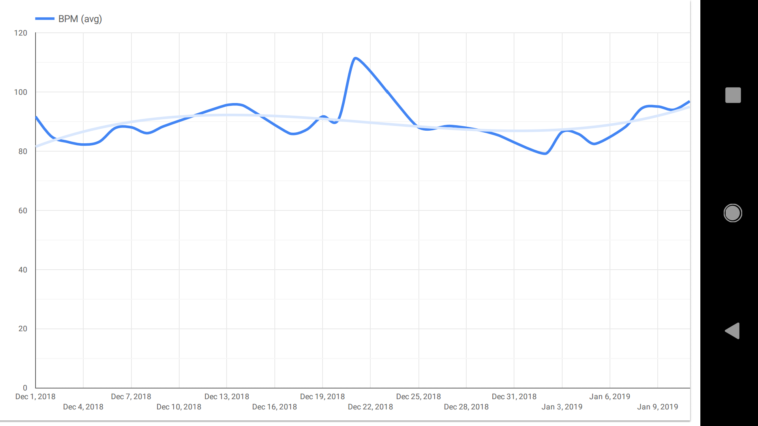 BPM (avg)

120
100
80
60
40
20
0

Dec 1, 2018
Dec 4, 2018
Dec 7, 2018
Dec 10, 2018
Dec 13, 2018
Dec 16, 2018
Dec 19, 2018
Dec 22, 2018
Dec 25, 2018
Dec 28, 2018
Dec 31, 2018
Jan 3, 2019
Jan 6, 2019
Jan 9, 2019