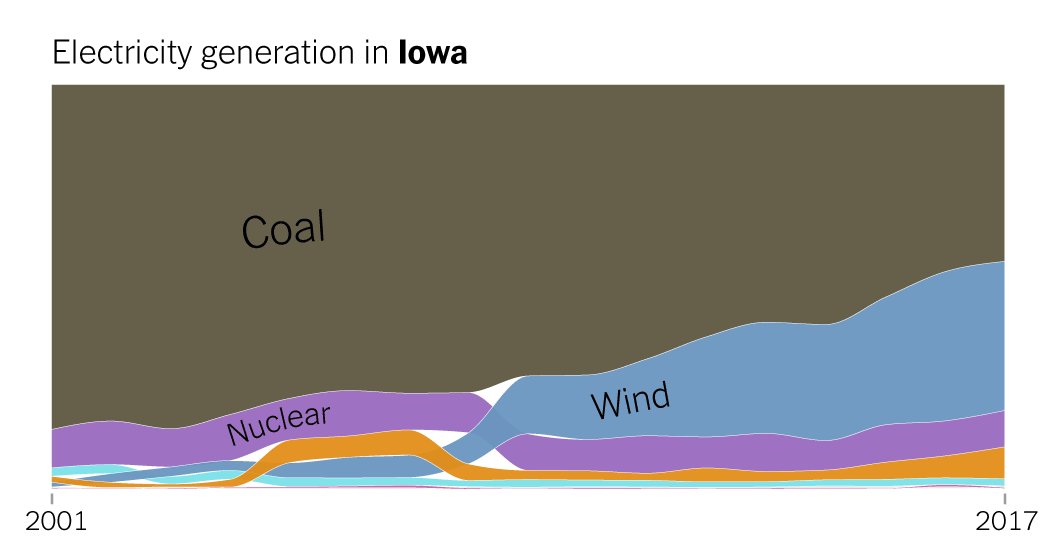 Electricity generation in **Iowa**

Coal

Nuclear

Wind

2001

2017