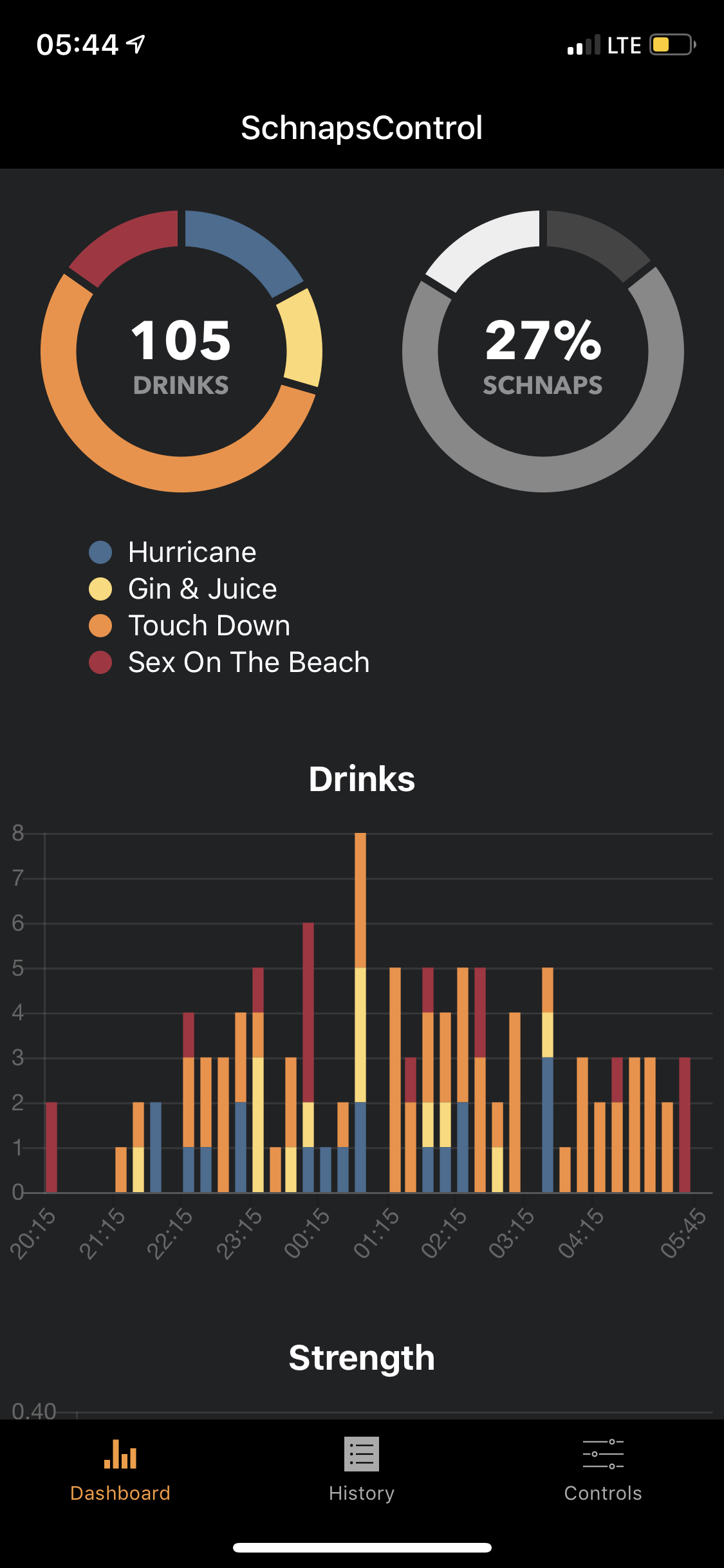 05:44

LTE

SchnapsControl

105
DRINKS

27%
SCHNAPS

Hurricane
Gin & Juice
Touch Down
Sex On The Beach

Drinks

8
7
6
5
4
3
2
1
0

20:15
21:15
22:15
23:15
00:15
01:15
02:15
03:15
04:15
05:45

Strength

0.40

Dashboard
History
Controls