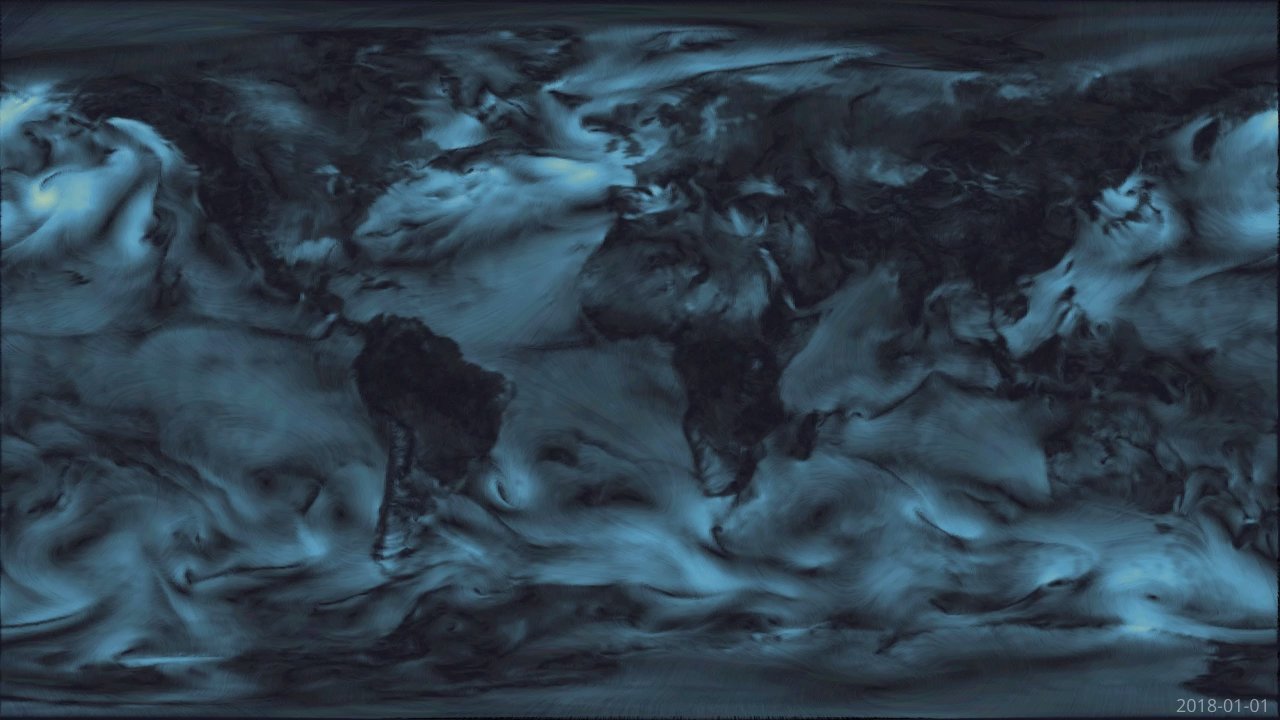 2018-01-01