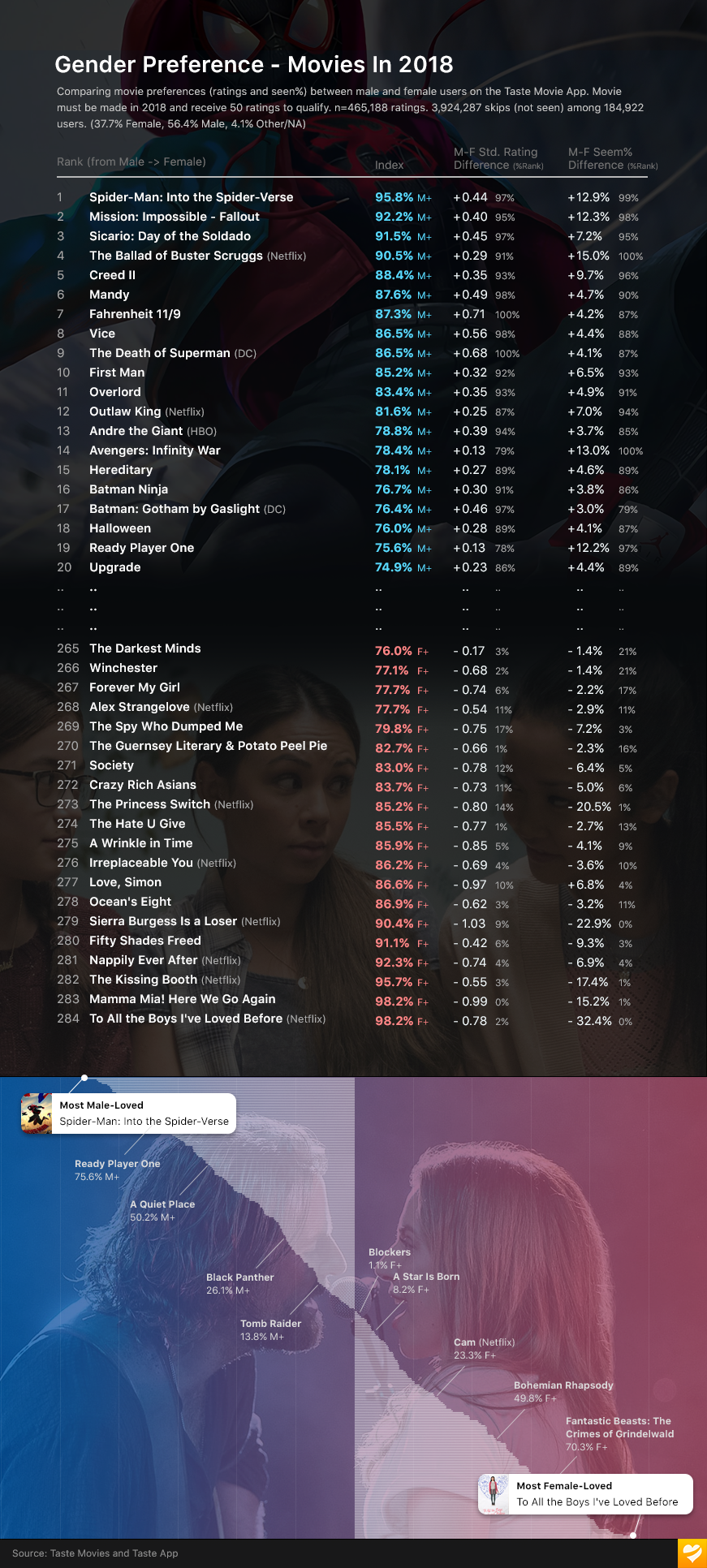 Gender Preference - Movies In 2018

Comparing movie preferences (ratings and seen%) between male and female users on the Taste Movie App. Movie must be made in 2018 and receive 50 ratings to qualify. n=465,188 ratings. 3,924,287 skips (not seen) among 184,922 users. (37.7% Female, 56.4% Male, 4.1% Other/NA)

| Rank (from Male -> Female) | | Index | M-F Std. Rating Difference (%Rank) | M-F Seem% Difference (%Rank) |
|---|---|---|---|---|
| 1 | Spider-Man: Into the Spider-Verse | 95.8% M+ | +0.44 97% | +12.9% 99% |
| 2 | Mission: Impossible - Fallout | 92.2% M+ | +0.40 95% | +12.3% 98% |
| 3 | Sicario: Day of the Soldado | 91.5% M+ | +0.45 97% | +7.2% 95% |
| 4 | The Ballad of Buster Scruggs (Netflix) | 90.5% M+ | +0.29 91% | +15.0% 100% |
| 5 | Creed II | 88.4% M+ | +0.35 93% | +9.7% 96% |
| 6 | Mandy | 87.6% M+ | +0.49 98% | +4.7% 90% |
| 7 | Fahrenheit 11/9 | 87.3% M+ | +0.71 100% | +4.2% 87% |
| 8 | Vice | 86.5% M+ | +0.56 98% | +4.4% 88% |
| 9 | The Death of Superman (DC) | 86.5% M+ | +0.68 100% | +4.1% 87% |
| 10 | First Man | 85.2% M+ | +0.32 92% | +6.5% 93% |
| 11 | Overlord | 83.4% M+ | +0.35 93% | +4.9% 91% |
| 12 | Outlaw King (Netflix) | 81.6% M+ | +0.25 87% | +7.0% 94% |
| 13 | Andre the Giant (HBO) | 78.8% M+ | +0.39 94% | +3.7% 85% |
| 14 | Avengers: Infinity War | 78.4% M+ | +0.13 79% | +13.0% 100% |
| 15 | Hereditary | 78.1% M+ | +0.27 89% | +4.6% 89% |
| 16 | Batman Ninja | 76.7% M+ | +0.30 91% | +3.8% 86% |
| 17 | Batman: Gotham by Gaslight (DC) | 76.4% M+ | +0.46 97% | +3.0% 79% |
| 18 | Halloween | 76.0% M+ | +0.28 89% | +4.1% 87% |
| 19 | Ready Player One | 75.6% M+ | +0.13 78% | +12.2% 97% |
| 20 | Upgrade | 74.9% M+ | +0.23 86% | +4.4% 89% |
| .. | .. | .. | .. .. | .. .. |
| .. | .. | .. | .. .. | .. .. |
| .. | .. | .. | .. .. | .. .. |
| 265 | The Darkest Minds | 76.0% F+ | - 0.17 3% | - 1.4% 21% |
| 266 | Winchester | 77.1% F+ | - 0.68 2% | - 1.4% 21% |
| 267 | Forever My Girl | 77.7% F+ | - 0.74 6% | - 2.2% 17% |
| 268 | Alex Strangelove (Netflix) | 77.7% F+ | - 0.54 11% | - 2.9% 11% |
| 269 | The Spy Who Dumped Me | 79.8% F+ | - 0.75 17% | - 7.2% 3% |
| 270 | The Guernsey Literary & Potato Peel Pie | 82.7% F+ | - 0.66 1% | - 2.3% 16% |
| 271 | Society | 83.0% F+ | - 0.78 12% | - 6.4% 5% |
| 272 | Crazy Rich Asians | 83.7% F+ | - 0.73 11% | - 5.0% 6% |
| 273 | The Princess Switch (Netflix) | 85.2% F+ | - 0.80 14% | - 20.5% 1% |
| 274 | The Hate U Give | 85.5% F+ | - 0.77 1% | - 2.7% 13% |
| 275 | A Wrinkle in Time | 85.9% F+ | - 0.85 5% | - 4.1% 9% |
| 276 | Irreplaceable You (Netflix) | 86.2% F+ | - 0.69 4% | - 3.6% 10% |
| 277 | Love, Simon | 86.6% F+ | - 0.97 10% | +6.8% 4% |
| 278 | Ocean's Eight | 86.9% F+ | - 0.62 3% | - 3.2% 11% |
| 279 | Sierra Burgess Is a Loser (Netflix) | 90.4% F+ | - 1.03 9% | - 22.9% 0% |
| 280 | Fifty Shades Freed | 91.1% F+ | - 0.42 6% | - 9.3% 3% |
| 281 | Nappily Ever After (Netflix) | 92.3% F+ | - 0.74 4% | - 6.9% 4% |
| 282 | The Kissing Booth (Netflix) | 95.7% F+ | - 0.55 3% | - 17.4% 1% |
| 283 | Mamma Mia! Here We Go Again | 98.2% F+ | - 0.99 0% | - 15.2% 1% |
| 284 | To All the Boys I've Loved Before (Netflix) | 98.2% F+ | - 0.78 2% | - 32.4% 0% |

Most Male-Loved
Spider-Man: Into the Spider-Verse

Ready Player One
75.6% M+

A Quiet Place
50.2% M+

Black Panther
26.1% M+

Tomb Raider
13.8% M+

Blockers
1.1% F+

A Star Is Born
8.2% F+

Cam (Netflix)
23.3% F+

Bohemian Rhapsody
49.8% F+

Fantastic Beasts: The Crimes of Grindelwald
70.3% F+

Most Female-Loved
To All the Boys I've Loved Before

Source: Taste Movies and Taste App