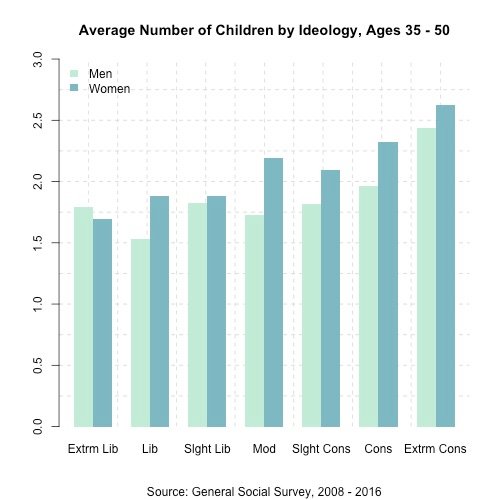 Average Number of Children by Ideology, Ages 35 - 50

Men
Women

3.0
2.5
2.0
1.5
1.0
0.5
0.0

Extrm Lib
Lib
Slght Lib
Mod
Slght Cons
Cons
Extrm Cons

Source: General Social Survey, 2008 - 2016