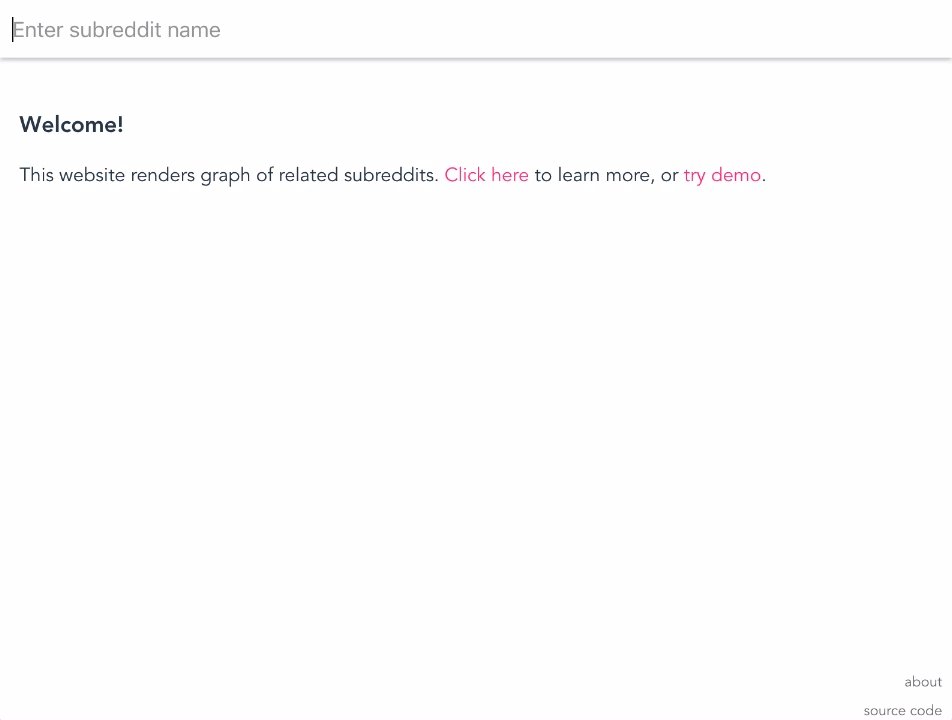 Enter subreddit name

Welcome!

This website renders graph of related subreddits. Click here to learn more, or try demo.

about

source code