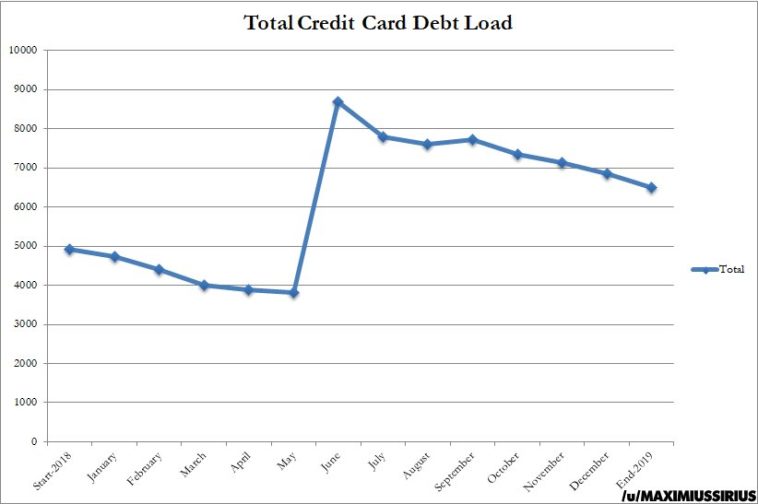 Total Credit Card Debt Load

10000
9000
8000
7000
6000
5000
4000
3000
2000
1000
0

Start-2018
January
February
March
April
May
June
July
August
September
October
November
December
End-2019

Total

/u/MAXIMIUSSIRIUS