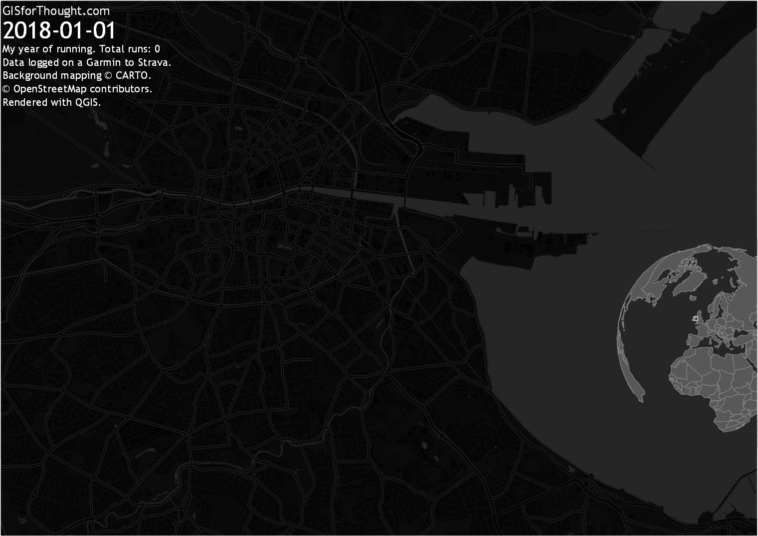 GISforThought.com
2018-01-01
My year of running. Total runs: 0
Data logged on a Garmin to Strava.
Background mapping © CARTO.
© OpenStreetMap contributors.
Rendered with QGIS.