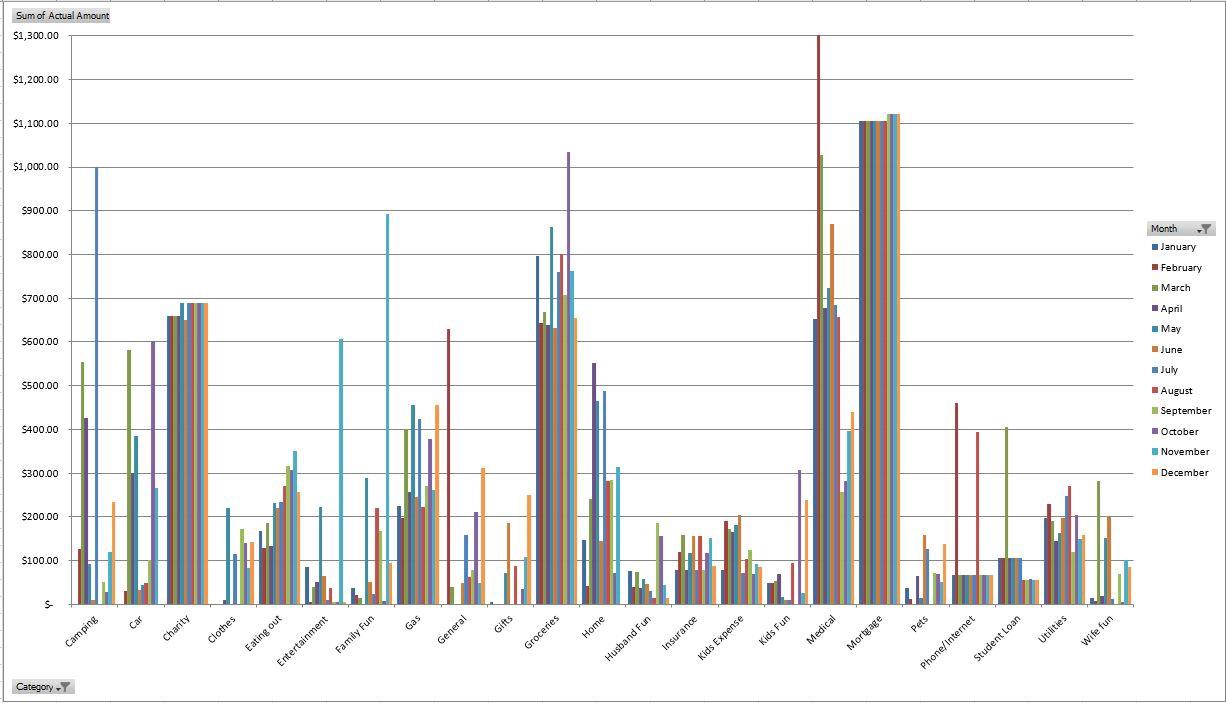 Sum of Actual Amount

$1,300.00
$1,200.00
$1,100.00
$1,000.00
$900.00
$800.00
$700.00
$600.00
$500.00
$400.00
$300.00
$200.00
$100.00
$-

Camping
Car
Charity
Clothes
Eating out
Entertainment
Family Fun
Gas
General
Gifts
Groceries
Home
Husband Fun
Insurance
Kids Expense
Kids Fun
Medical
Mortgage
Pets
Phone/Internet
Student Loan
Utilities
Wife fun

Month
January
February
March
April
May
June
July
August
September
October
November
December

Category