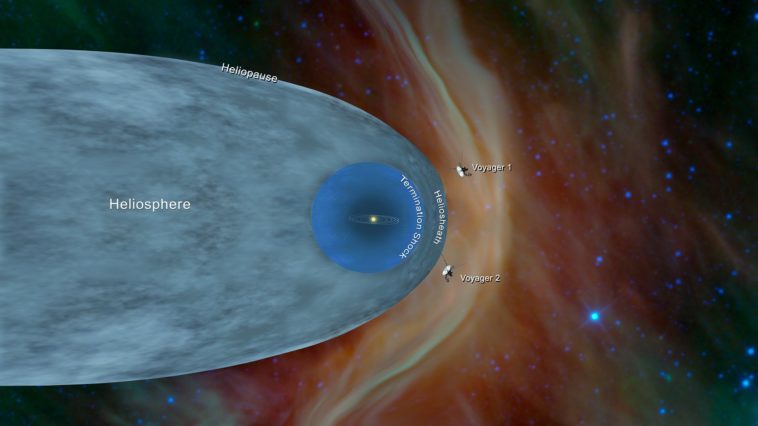 Heliopause

Heliosphere

Termination Shock

Heliosheath

Voyager 1

Voyager 2