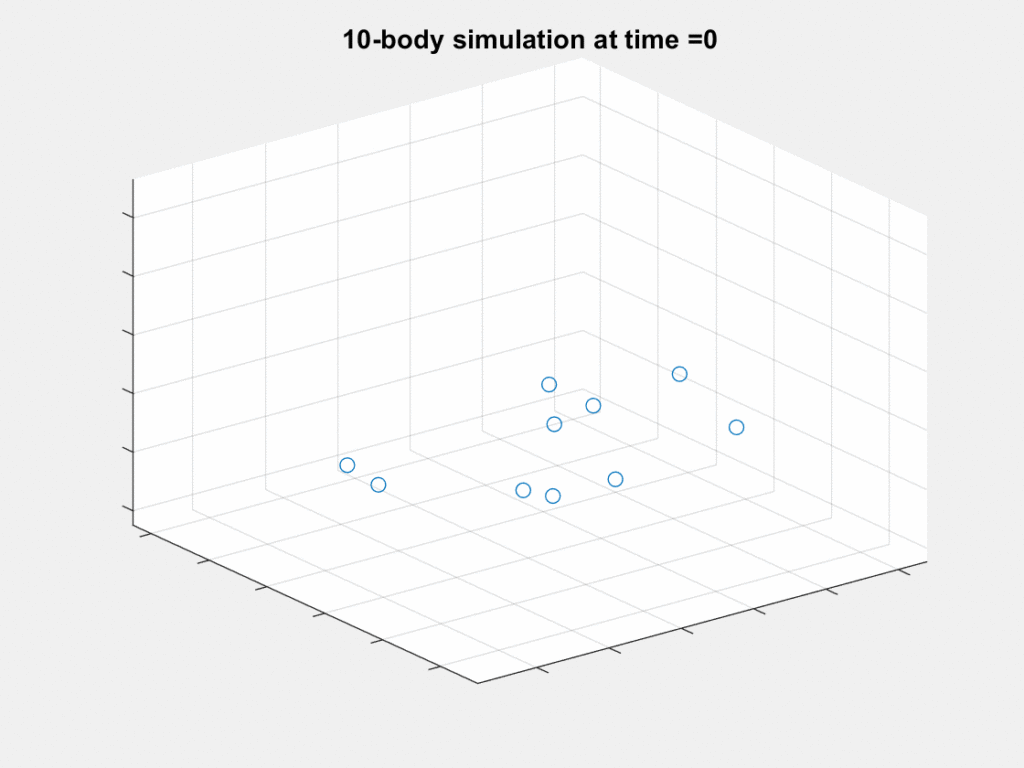 10-body simulation at time =0