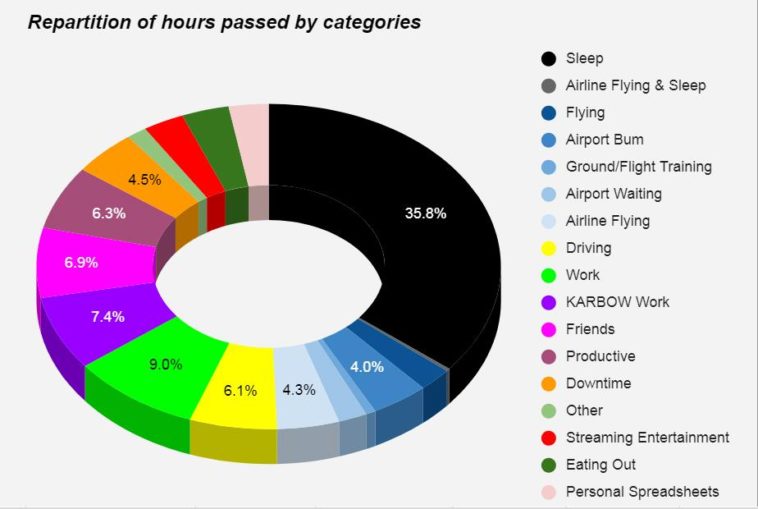 Repartition of hours passed by categories

35.8%
4.0%
4.3%
6.1%
9.0%
7.4%
6.9%
6.3%
4.5%

Sleep
Airline Flying & Sleep
Flying
Airport Bum
Ground/Flight Training
Airport Waiting
Airline Flying
Driving
Work
KARBOW Work
Friends
Productive
Downtime
Other
Streaming Entertainment
Eating Out
Personal Spreadsheets