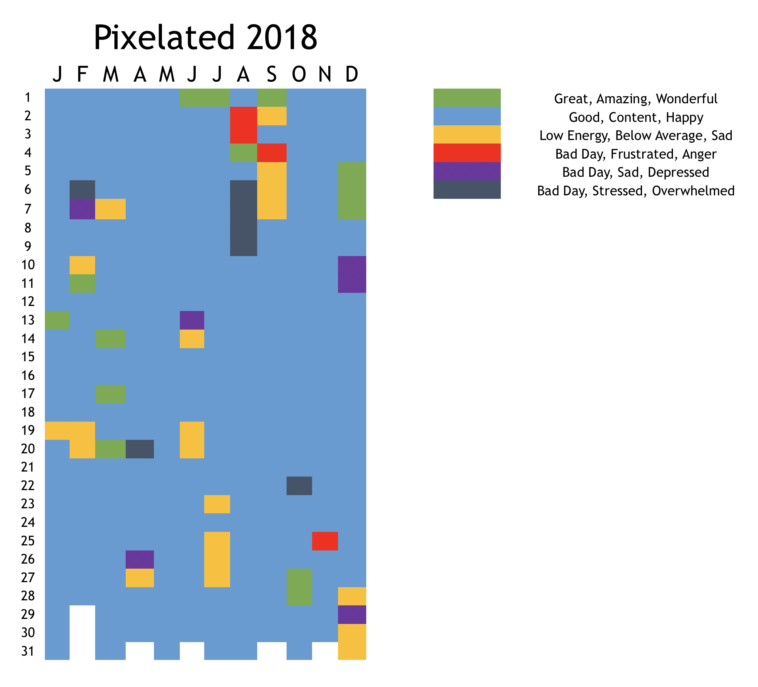 Pixelated 2018

J F M A M J J A S O N D

1
2
3
4
5
6
7
8
9
10
11
12
13
14
15
16
17
18
19
20
21
22
23
24
25
26
27
28
29
30
31

Great, Amazing, Wonderful
Good, Content, Happy
Low Energy, Below Average, Sad
Bad Day, Frustrated, Anger
Bad Day, Sad, Depressed
Bad Day, Stressed, Overwhelmed