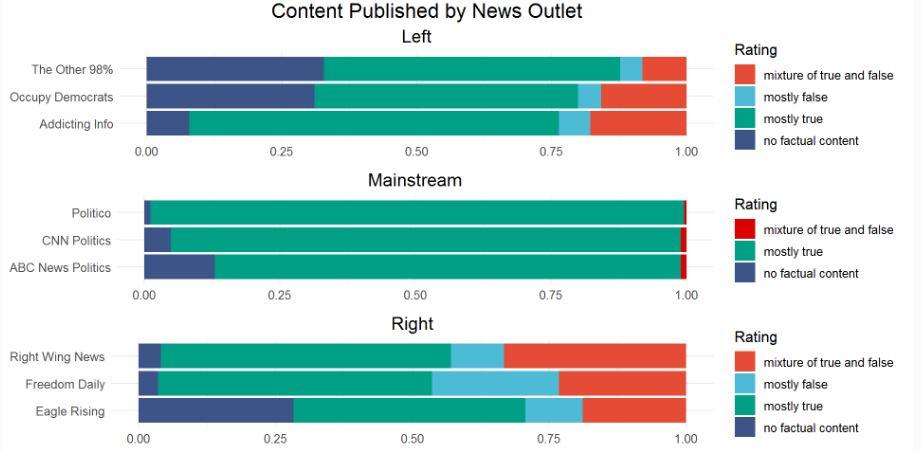 Content Published by News Outlet

Left

The Other 98%
Occupy Democrats
Addicting Info

0.00 0.25 0.50 0.75 1.00

Rating
mixture of true and false
mostly false
mostly true
no factual content

Mainstream

Politico
CNN Politics
ABC News Politics

0.00 0.25 0.50 0.75 1.00

Rating
mixture of true and false
mostly true
no factual content

Right

Right Wing News
Freedom Daily
Eagle Rising

0.00 0.25 0.50 0.75 1.00

Rating
mixture of true and false
mostly false
mostly true
no factual content