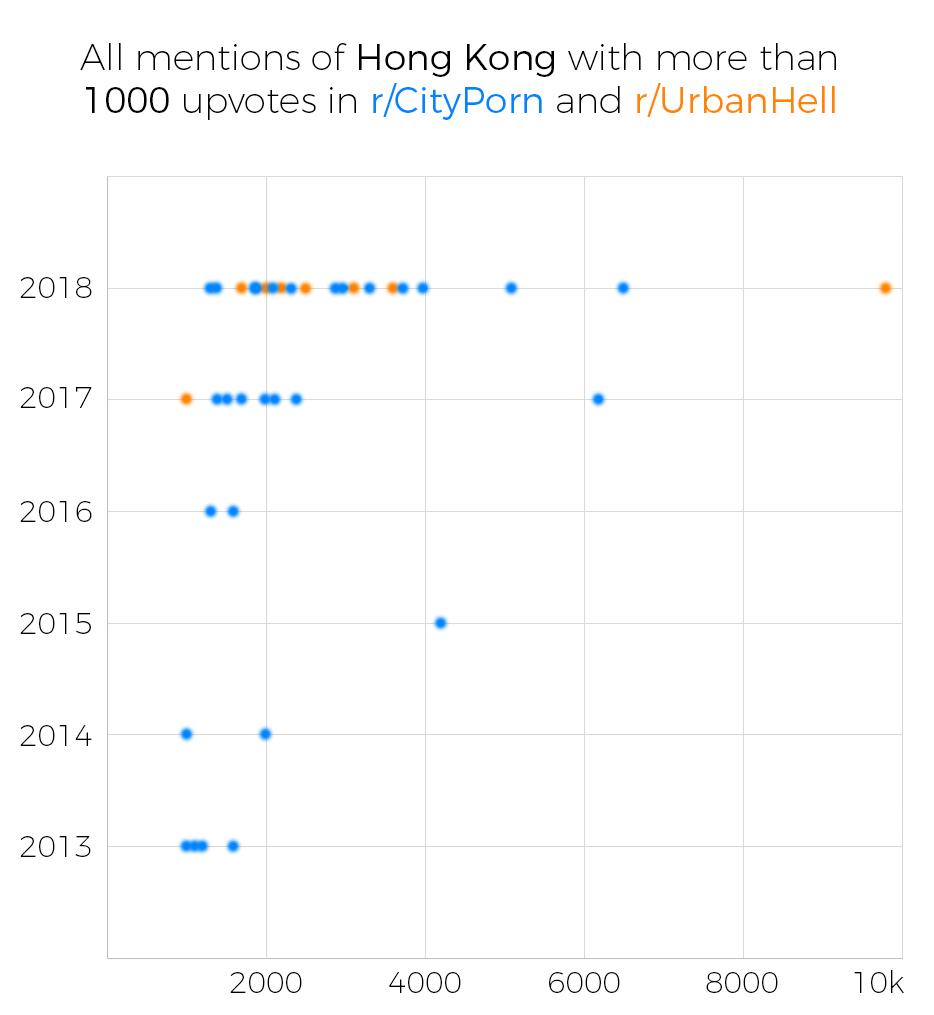 All mentions of Hong Kong with more than 1000 upvotes in r/CityPorn and r/UrbanHell

2018
2017
2016
2015
2014
2013

2000
4000
6000
8000
10k