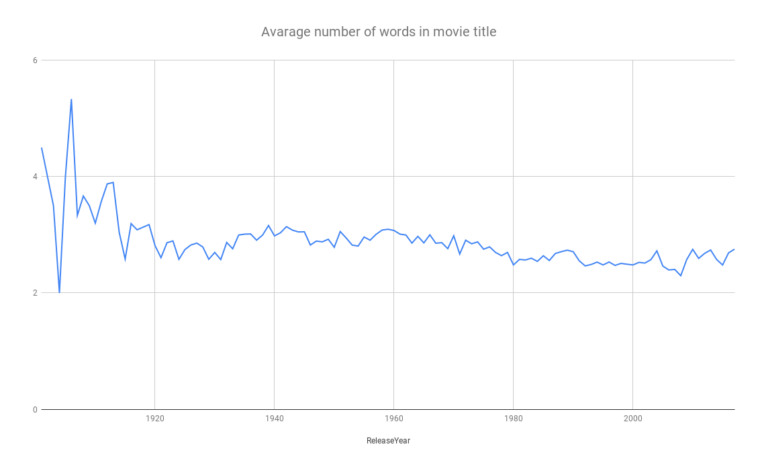 Avarage number of words in movie title

6

4

2

0

1920

1940

1960

1980

2000

ReleaseYear