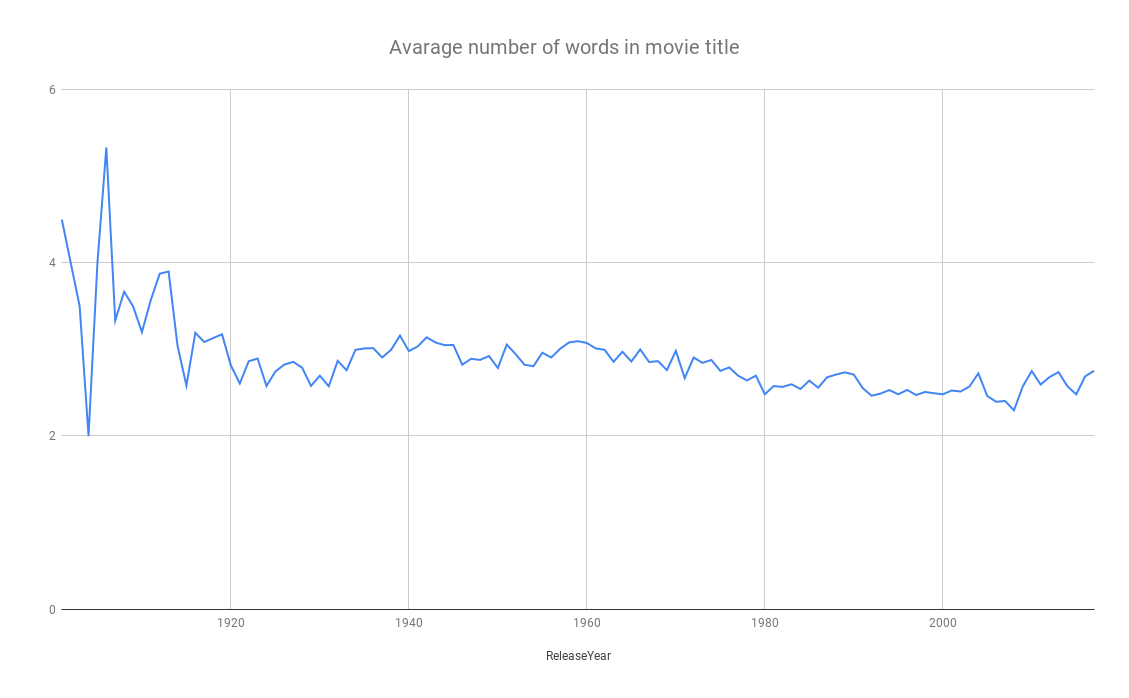 Avarage number of words in movie title

6
4
2
0

1920
1940
1960
1980
2000

ReleaseYear